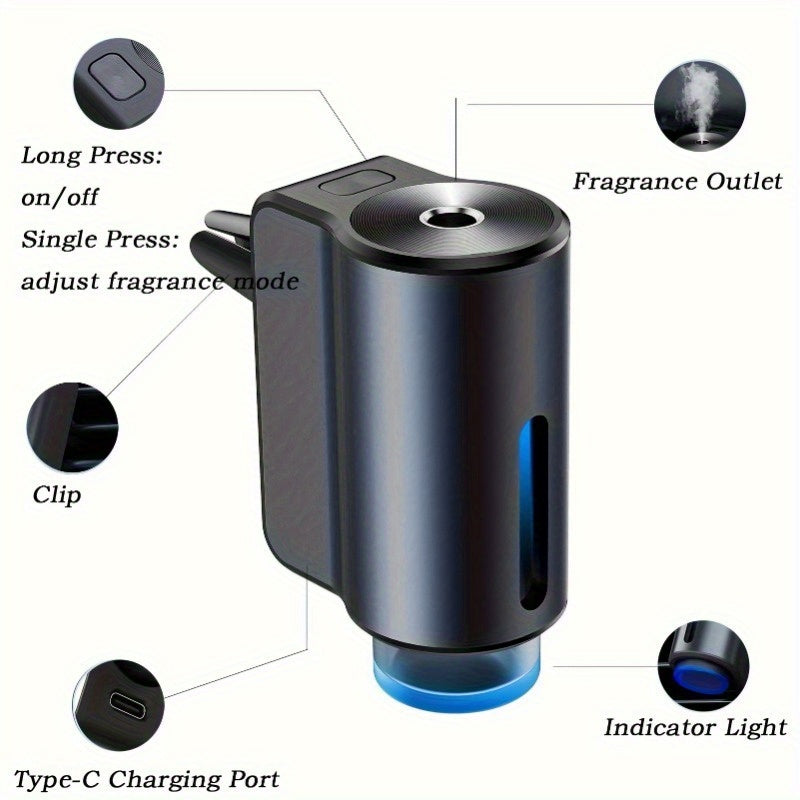 Long Press:
on/off
Single Press:
adjust fragrance mode

Fragrance Outlet

Clip

Indicator Light

Type-C Charging Port