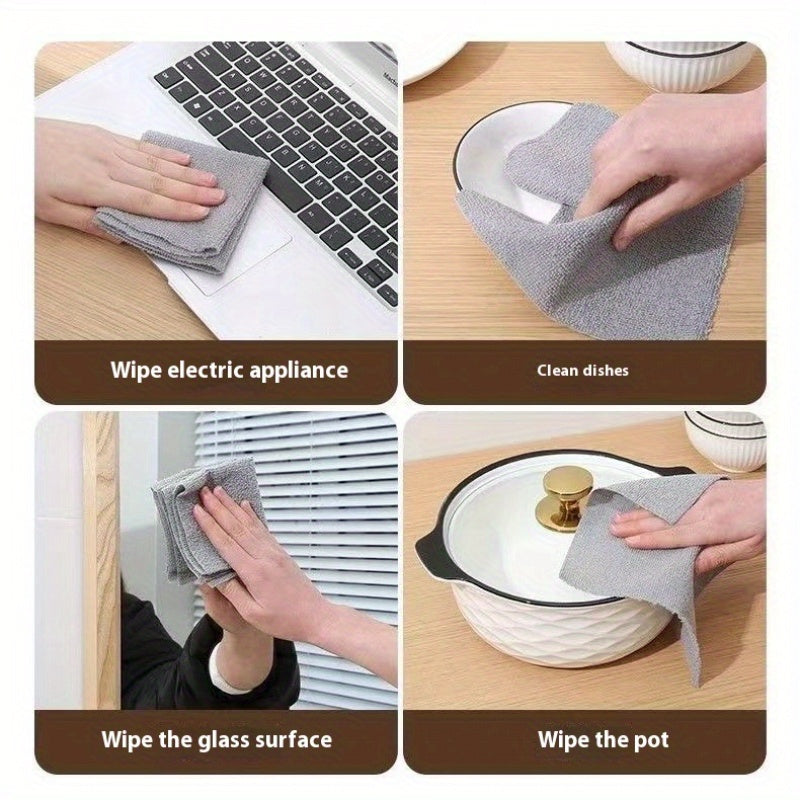 Wipe electric appliance

Clean dishes

Wipe the glass surface

Wipe the pot