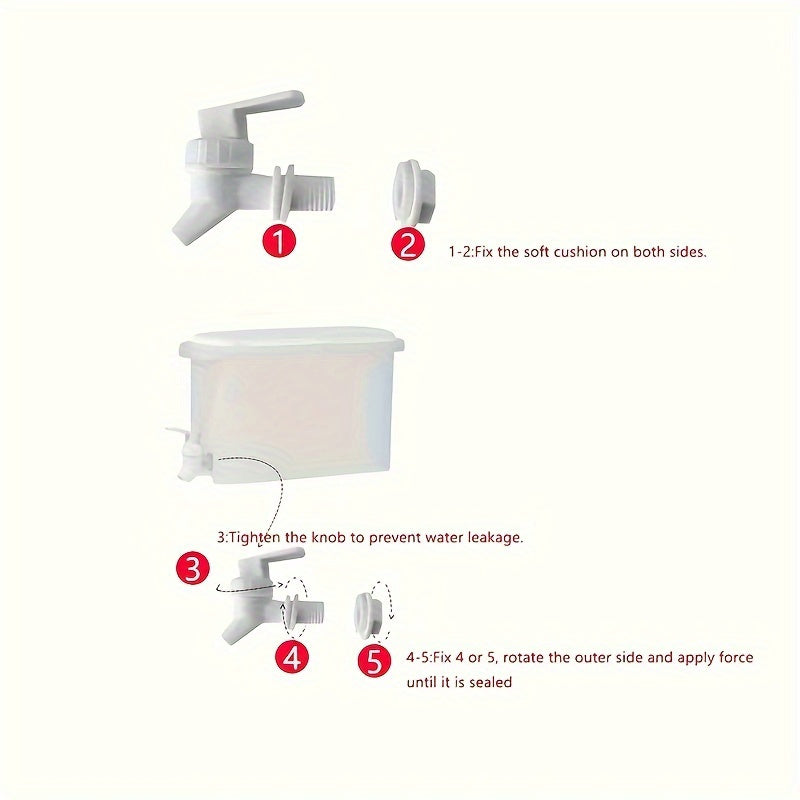 1

2

1-2:Fix the soft cushion on both sides.

3:Tighten the knob to prevent water leakage.

3

4

5

4-5:Fix 4 or 5, rotate the outer side and apply force until it is sealed