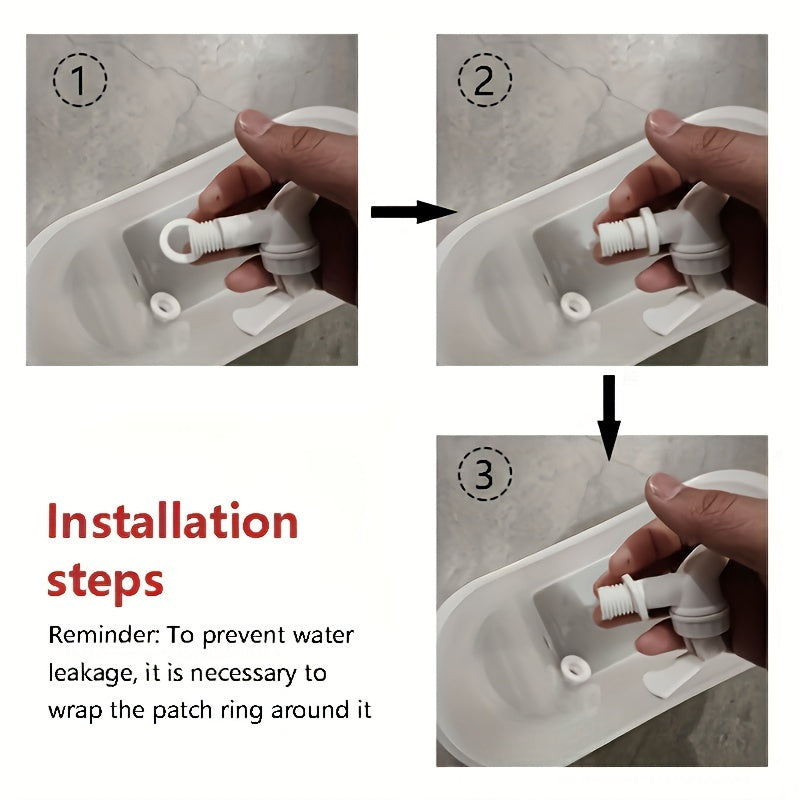 1

2

3

Installation steps

Reminder: To prevent water leakage, it is necessary to wrap the patch ring around it