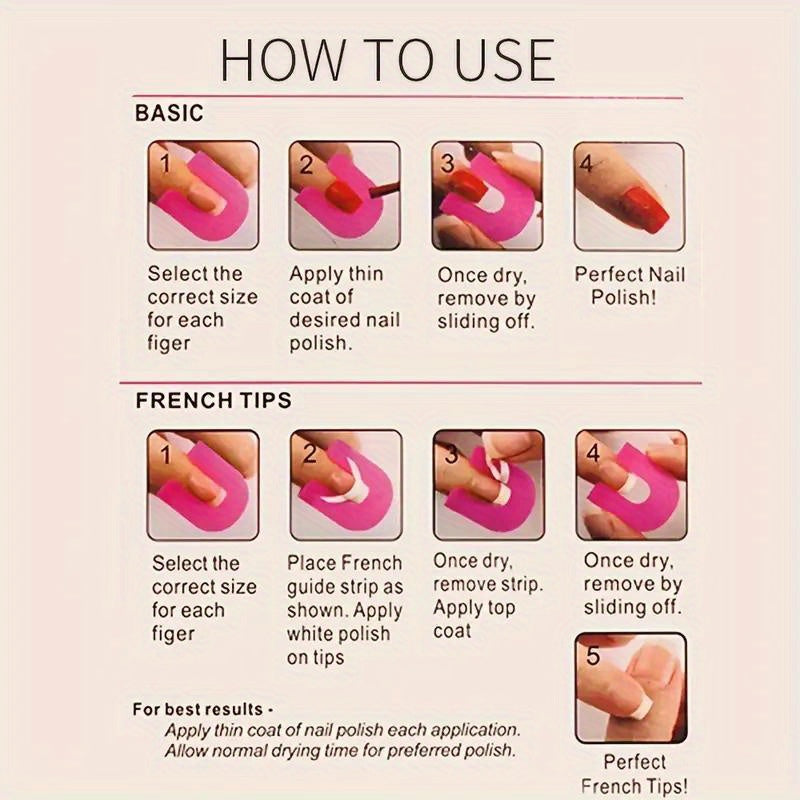 HOW TO USE

BASIC

1

Select the correct size for each figer

2

Apply thin coat of desired nail polish.

3

Once dry, remove by sliding off.

4

Perfect Nail Polish!

FRENCH TIPS

1

Select the correct size for each figer

2

Place French guide strip as shown. Apply white polish on tips

3

Once dry, remove strip. Apply top coat

4

Once dry, remove by sliding off.

5

Perfect French Tips!

For best results -
Apply thin coat of nail polish each application.
Allow normal drying time for preferred polish.