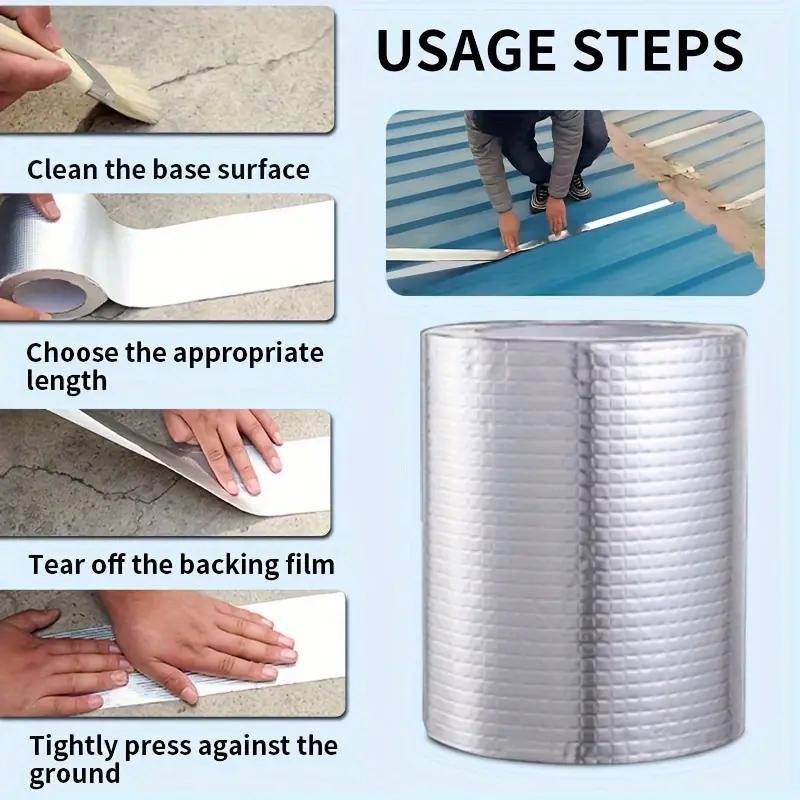 USAGE STEPS

Clean the base surface

Choose the appropriate length

Tear off the backing film

Tightly press against the ground