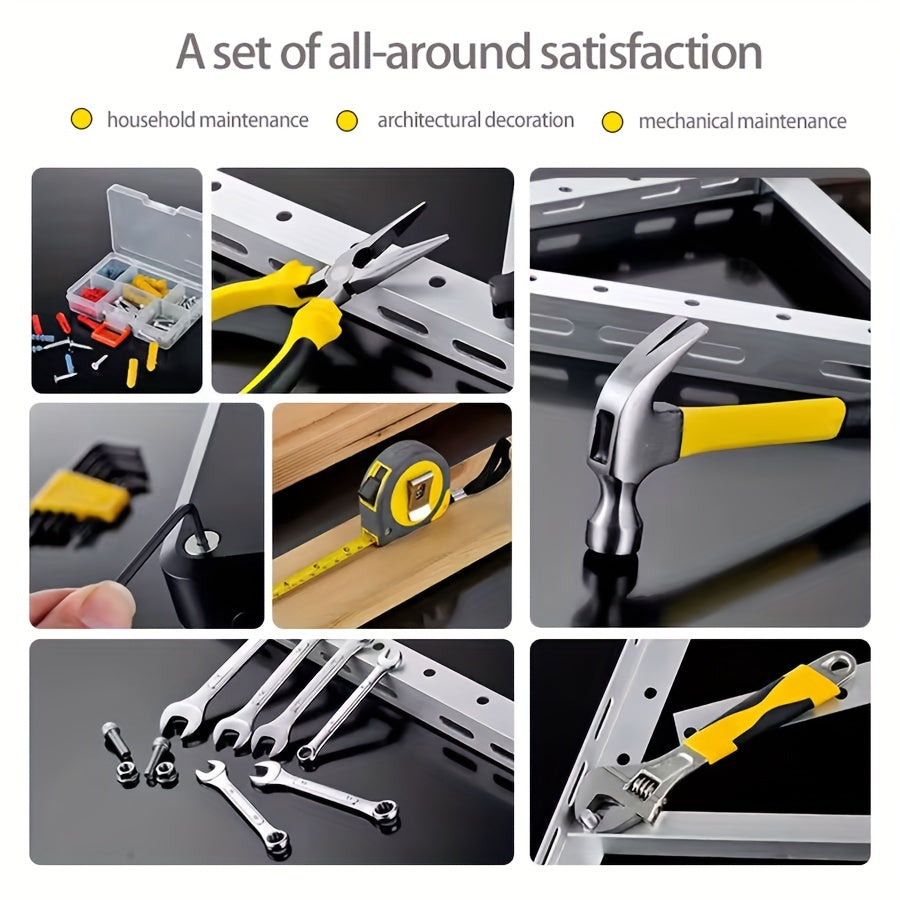 A set of all-around satisfaction

household maintenance

architectural decoration

mechanical maintenance