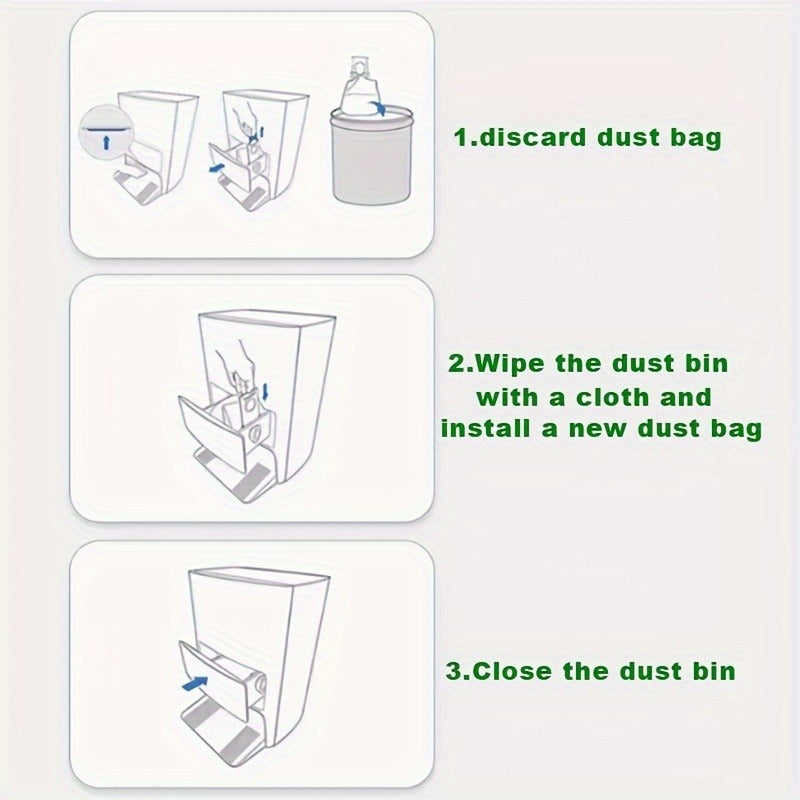 1.discard dust bag

2.Wipe the dust bin with a cloth and install a new dust bag

3.Close the dust bin