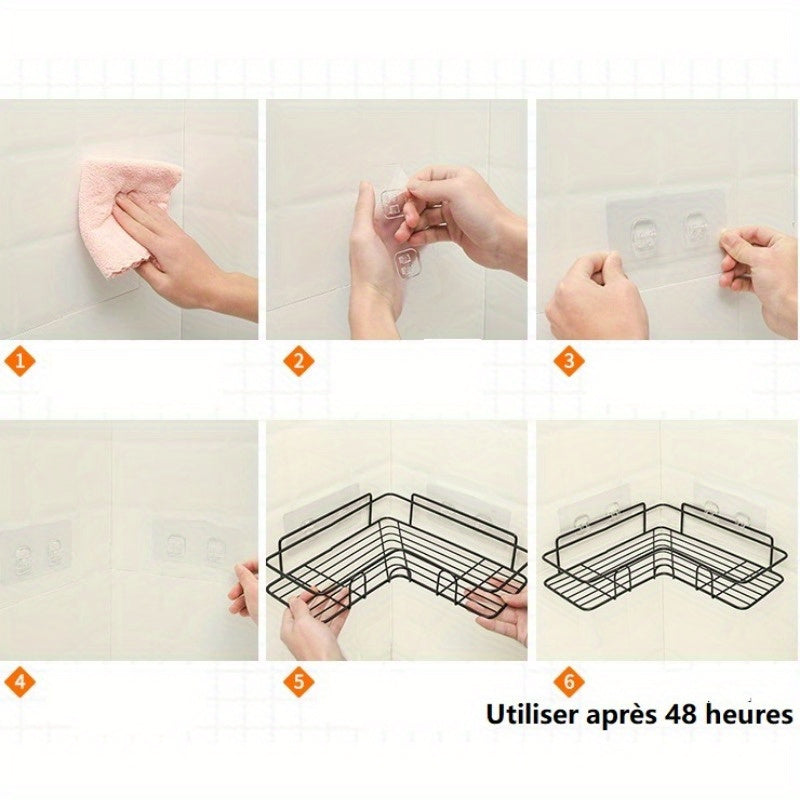 1

2

3

4

5

6

Utiliser après 48 heures