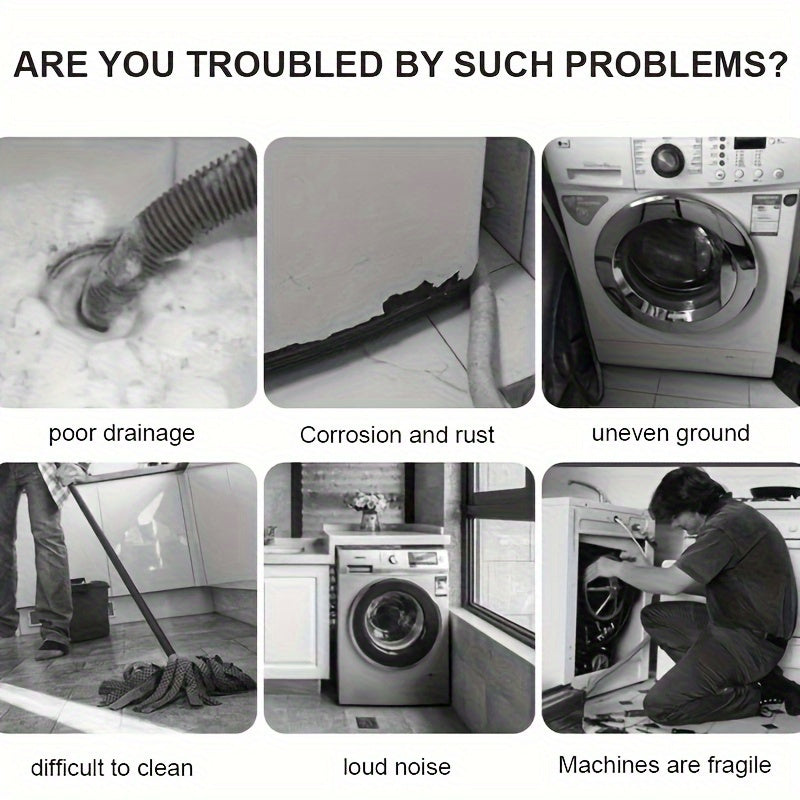 ARE YOU TROUBLED BY SUCH PROBLEMS?

poor drainage

Corrosion and rust

uneven ground

difficult to clean

loud noise

Machines are fragile