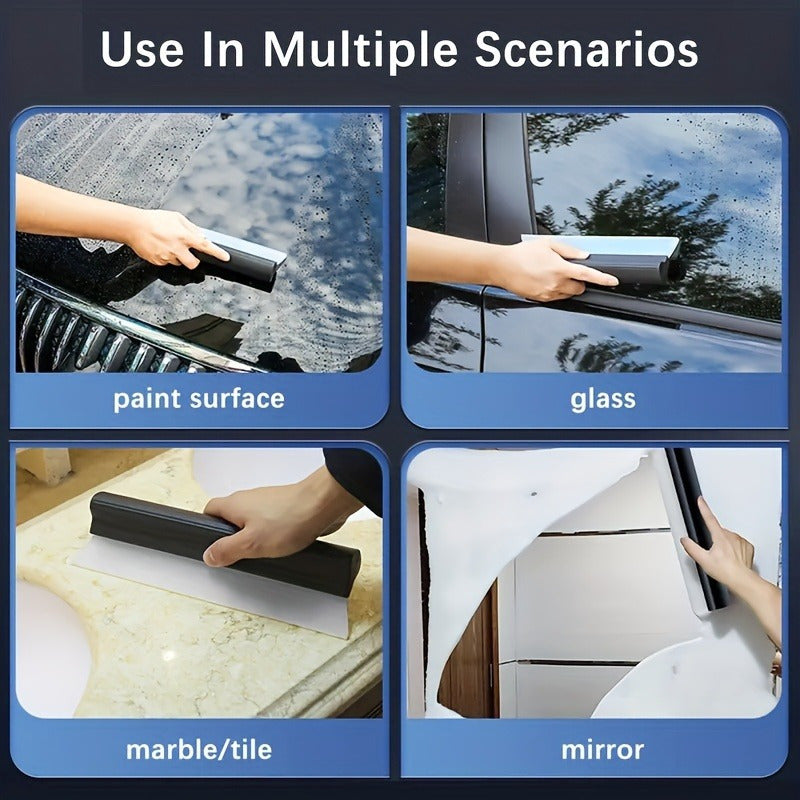 Use In Multiple Scenarios

paint surface

glass

marble/tile

mirror