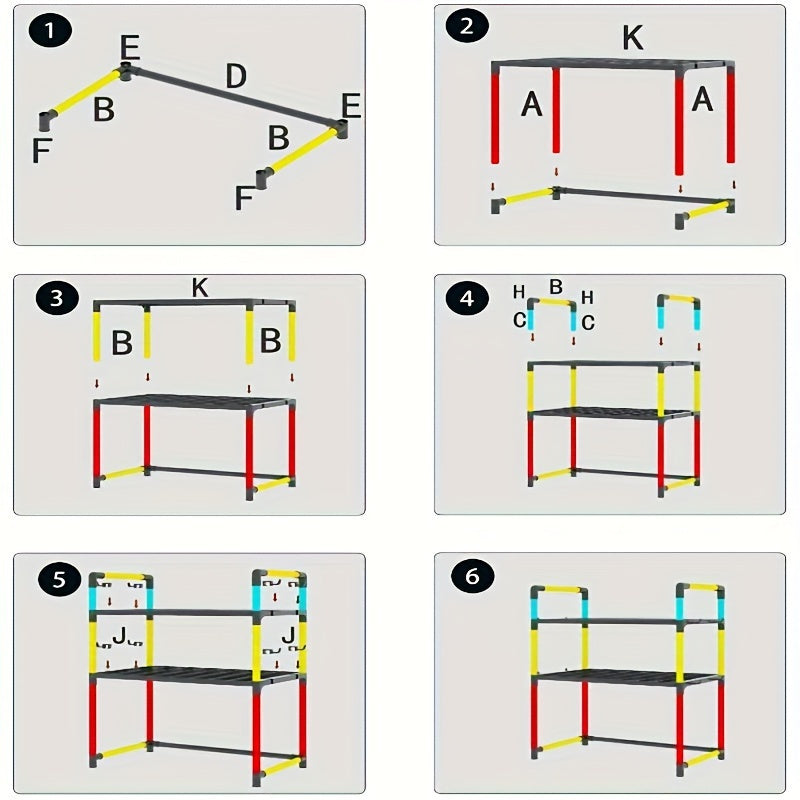 1
E
D
B
E
F
B
F

2
K
A
A

3
K
B
B

4
H
B
H
C
C

5
J
J

6