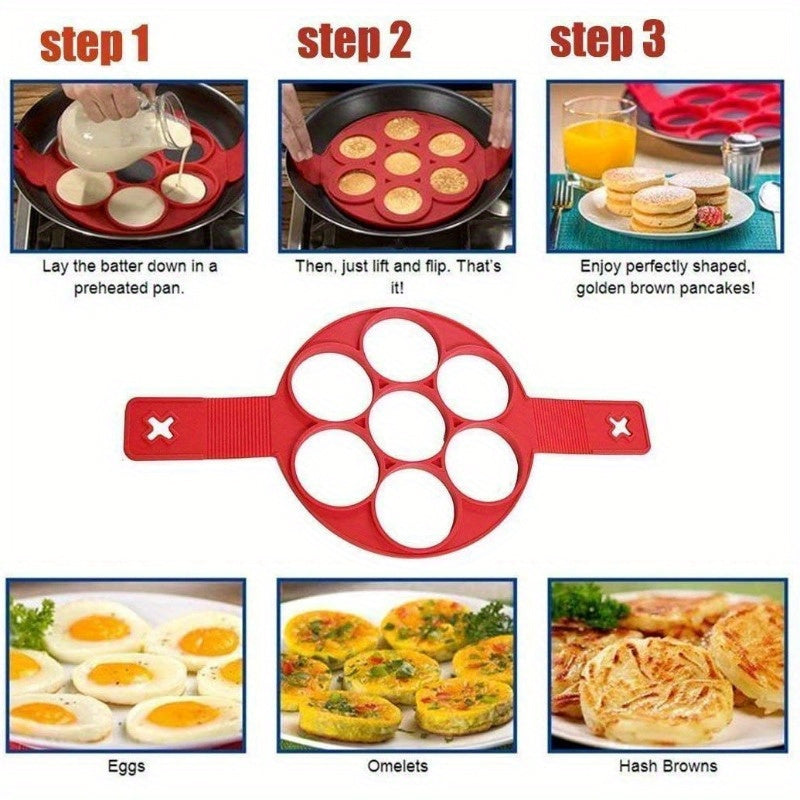 step 1

Lay the batter down in a preheated pan.

step 2

Then, just lift and flip. That's it!

step 3

Enjoy perfectly shaped, golden brown pancakes!

Eggs

Omelets

Hash Browns