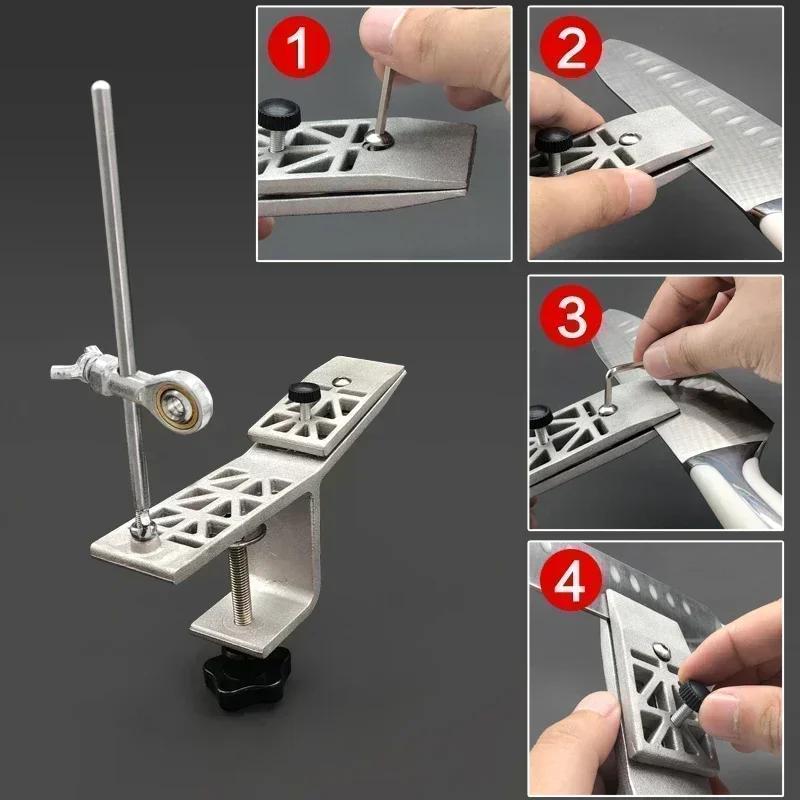 1
2
3
4