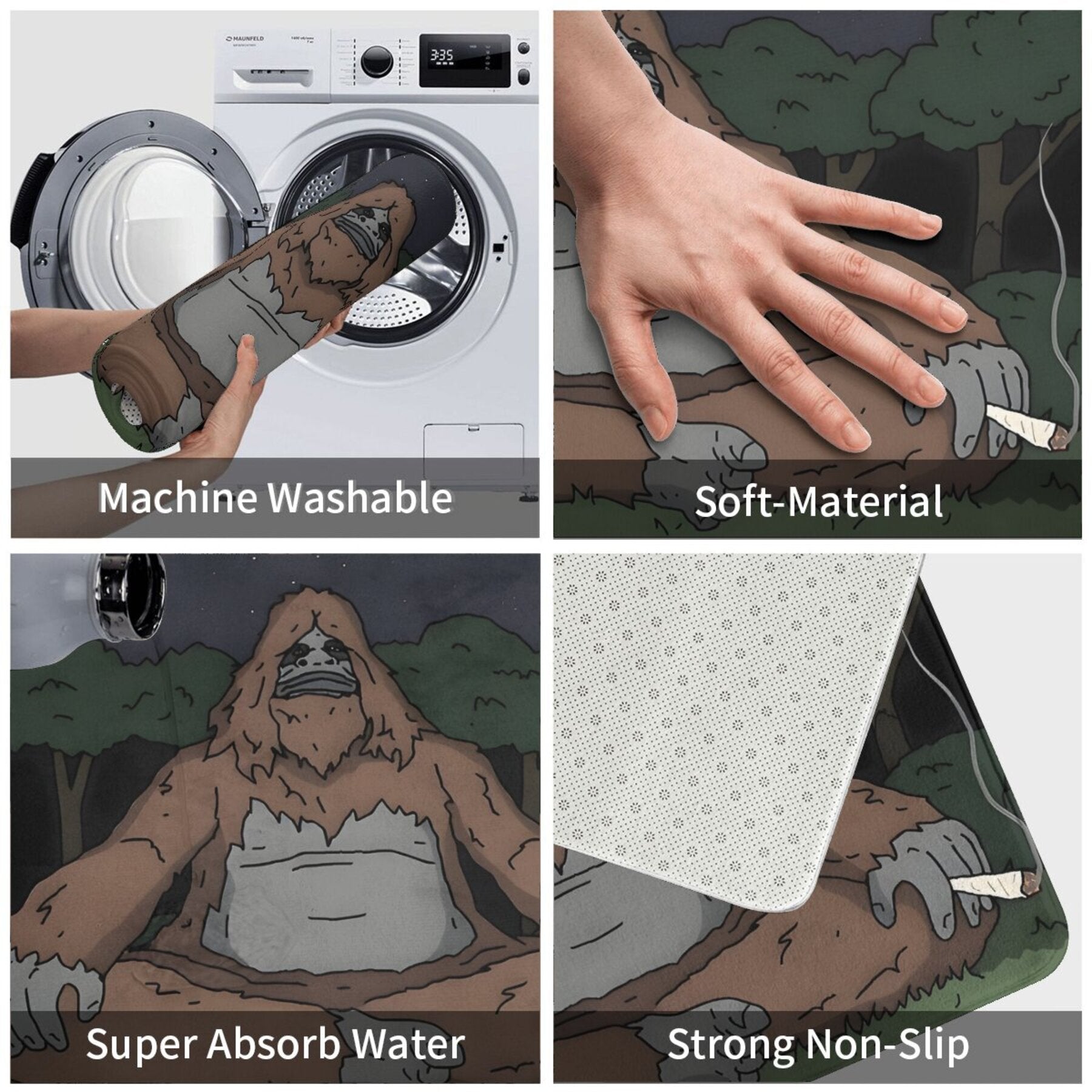 MAUNFELD

3:35

Machine Washable

Soft-Material

Super Absorb Water

Strong Non-Slip