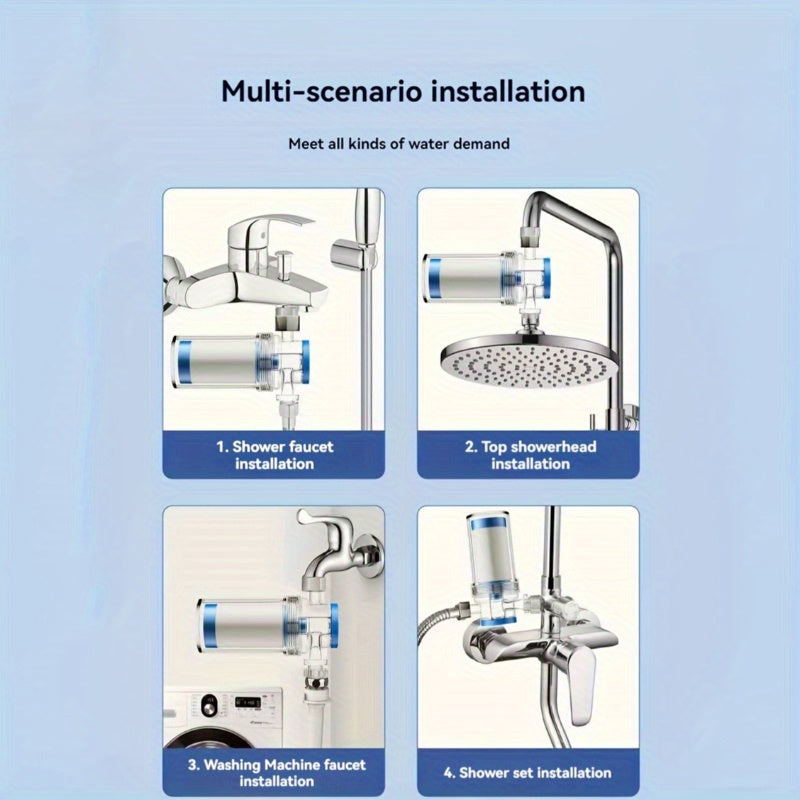 Multi-scenario installation

Meet all kinds of water demand

1. Shower faucet installation

2. Top showerhead installation

3. Washing Machine faucet installation

4. Shower set installation