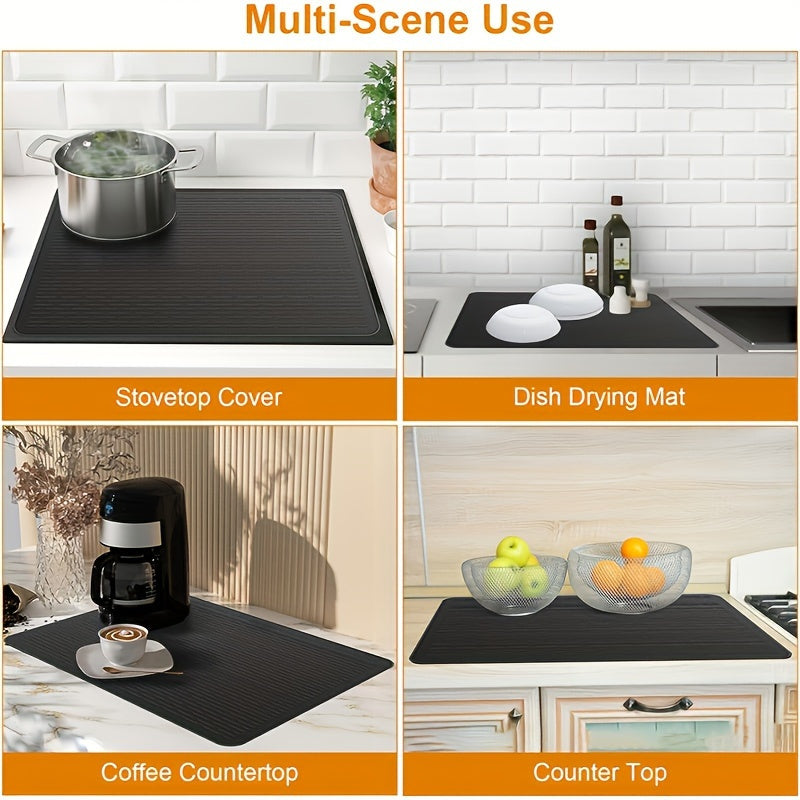 Multi-Scene Use

Stovetop Cover

Dish Drying Mat

Coffee Countertop

Counter Top