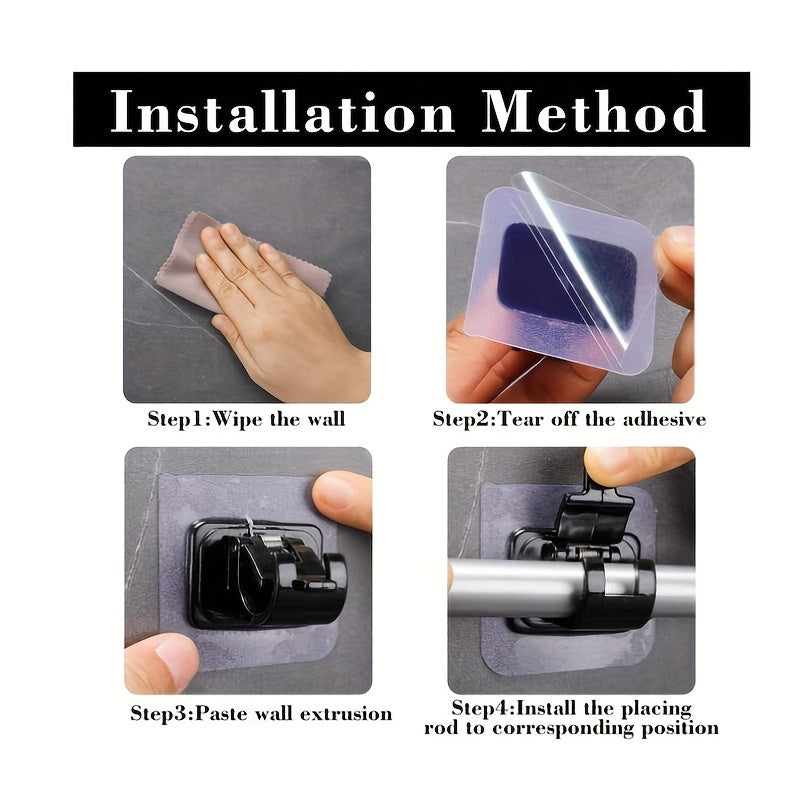 Installation Method

Step1:Wipe the wall

Step2:Tear off the adhesive

Step3:Paste wall extrusion

Step4:Install the placing rod to corresponding position