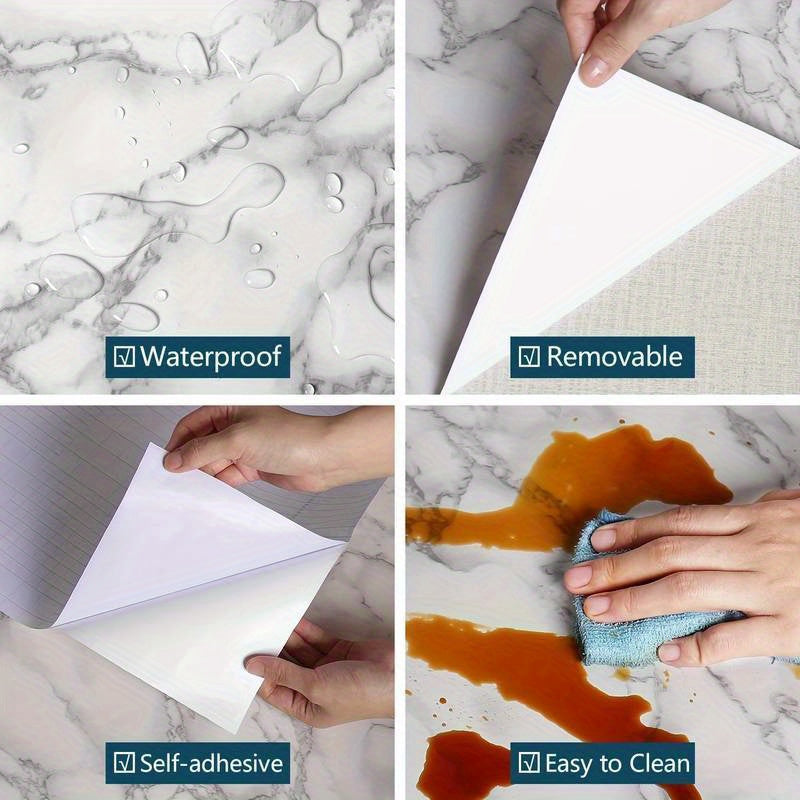 ☑ Waterproof

☑ Removable

☑ Self-adhesive

☑ Easy to Clean