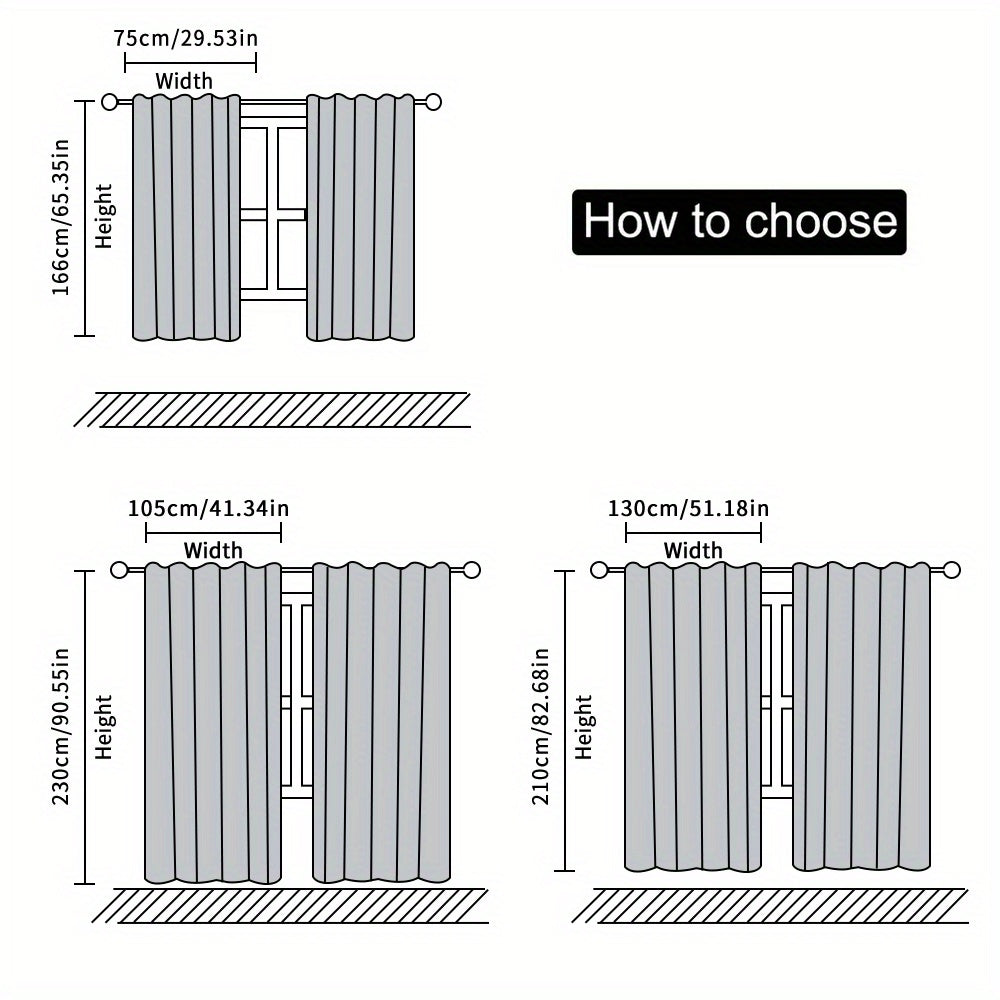 75cm/29.53in
Width
166cm/65.35in
Height

How to choose

105cm/41.34in
Width
230cm/90.55in
Height

130cm/51.18in
Width
210cm/82.68in
Height