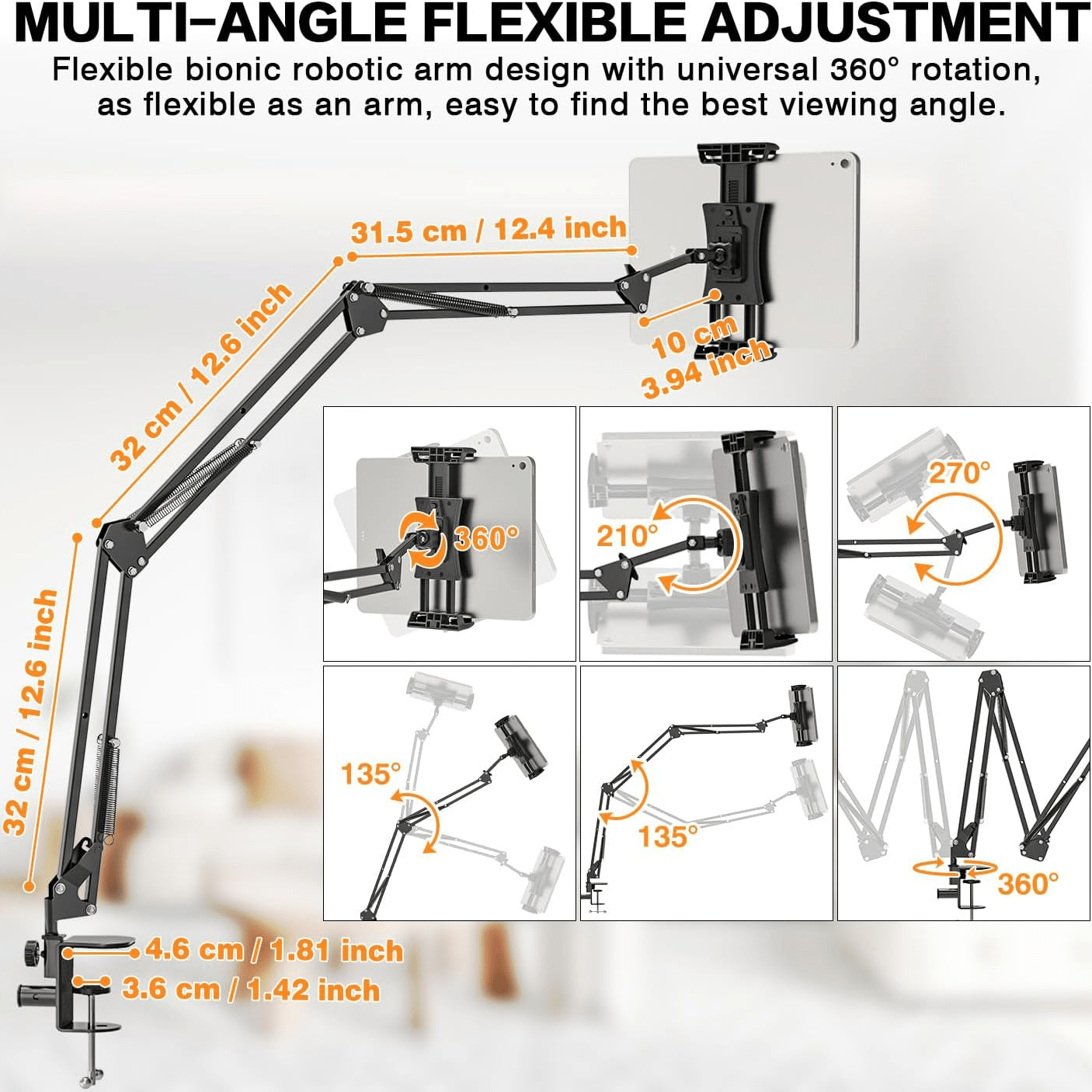 MULTI-ANGLE FLEXIBLE ADJUSTMENT

Flexible bionic robotic arm design with universal 360° rotation, as flexible as an arm, easy to find the best viewing angle.

31.5 cm / 12.4 inch

32 cm / 12.6 inch

10 cm 3.94 inch

32 cm / 12.6 inch

360°

210°

270°

135°

135°

360°

4.6 cm / 1.81 inch

3.6 cm / 1.42 inch