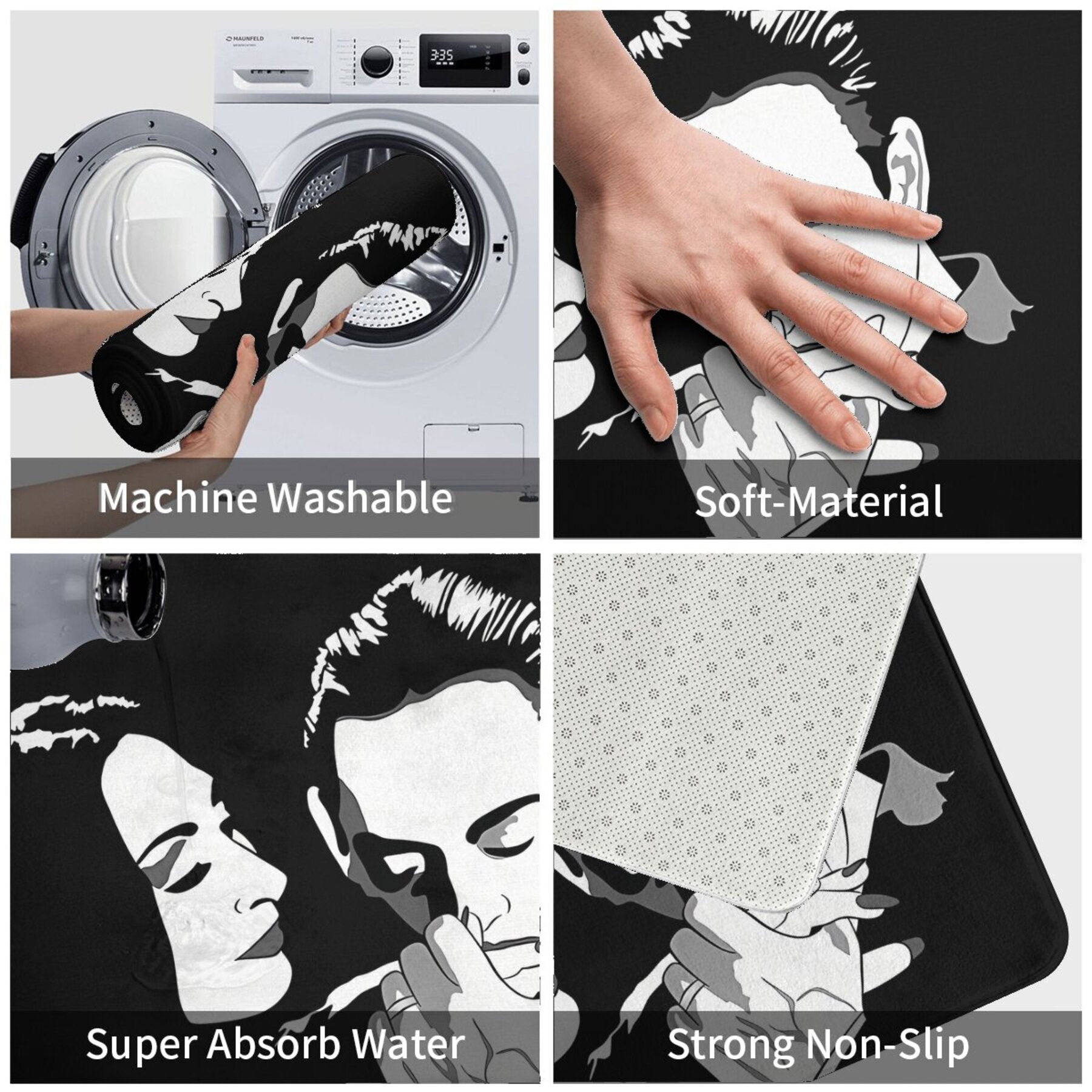 MAUNFELD

3:35

Machine Washable

Soft-Material

Super Absorb Water

Strong Non-Slip