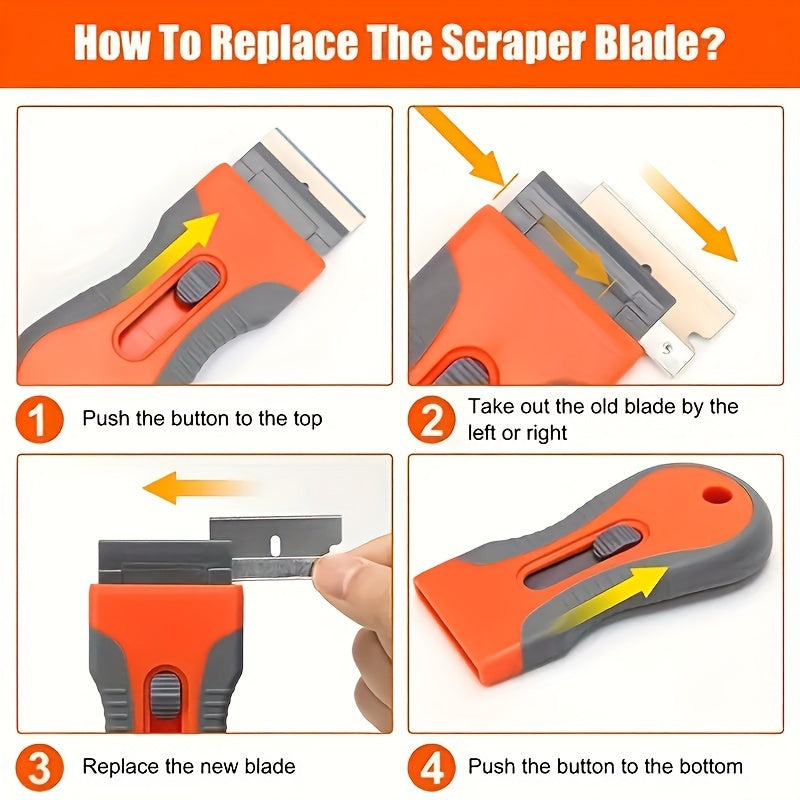 How To Replace The Scraper Blade?

1 Push the button to the top

2 Take out the old blade by the left or right

3 Replace the new blade

4 Push the button to the bottom