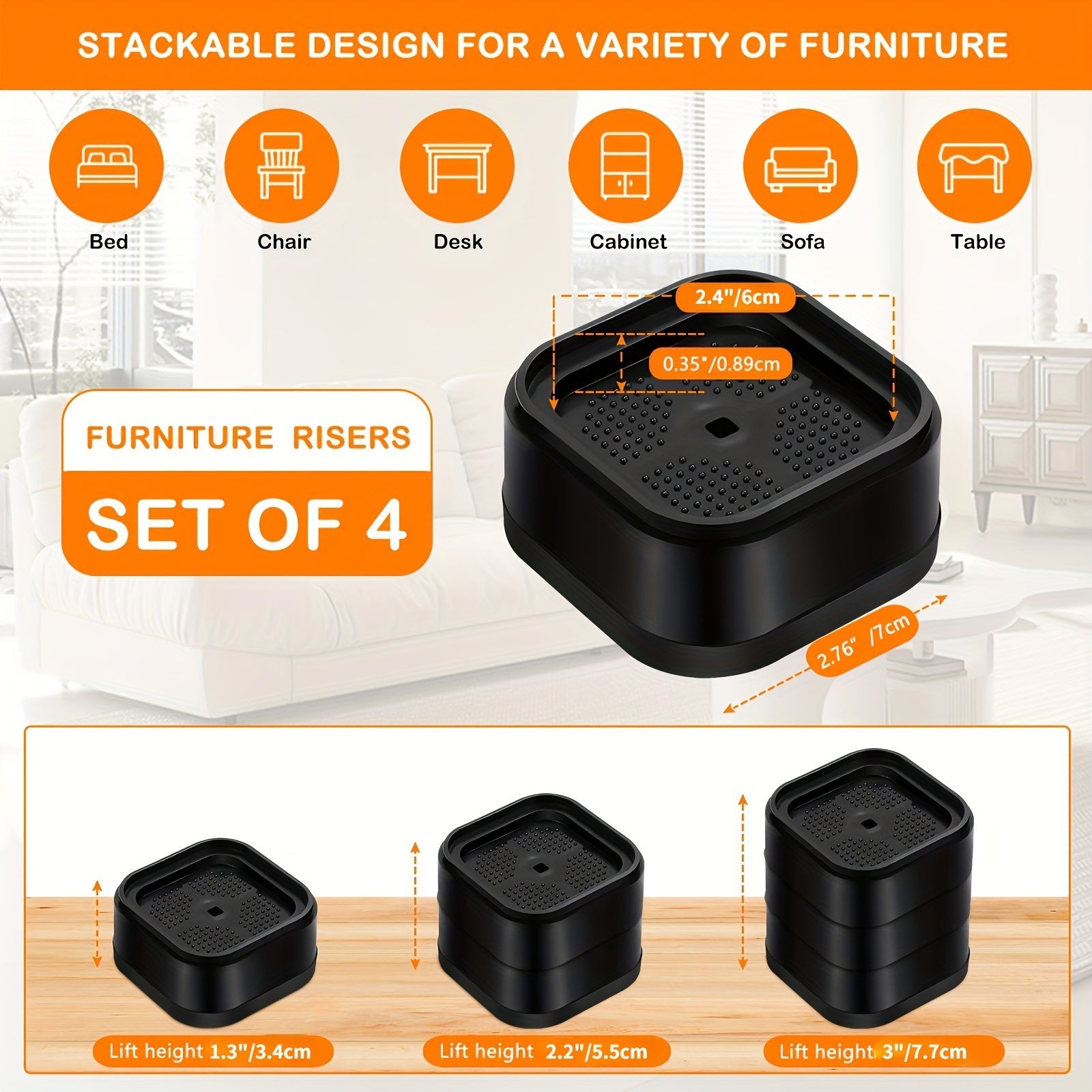 STACKABLE DESIGN FOR A VARIETY OF FURNITURE

Bed

Chair

Desk

Cabinet

Sofa

Table

2.4"/6cm

0.35"/0.89cm

FURNITURE RISERS

SET OF 4

2.76" /7cm

Lift height 1.3"/3.4cm

Lift height 2.2"/5.5cm

Lift height 3"/7.7cm