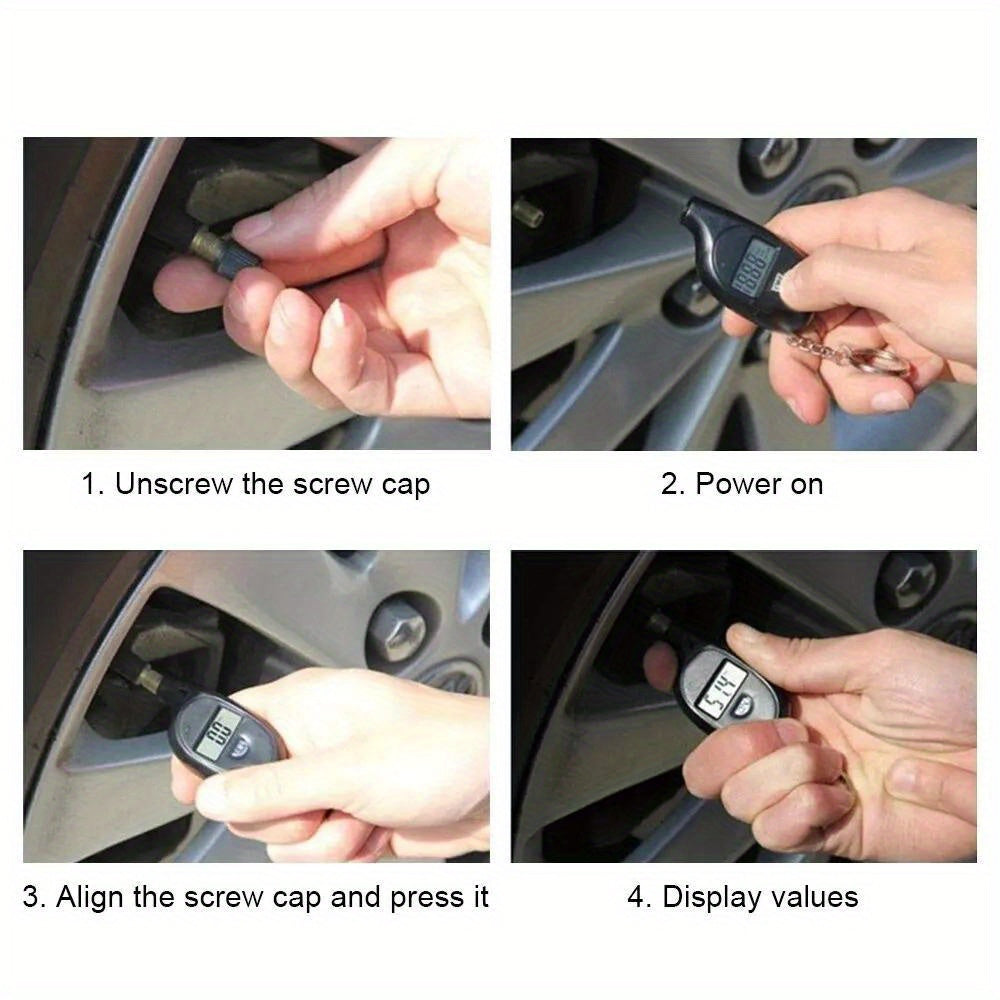 1. Unscrew the screw cap

2. Power on

3. Align the screw cap and press it

4. Display values