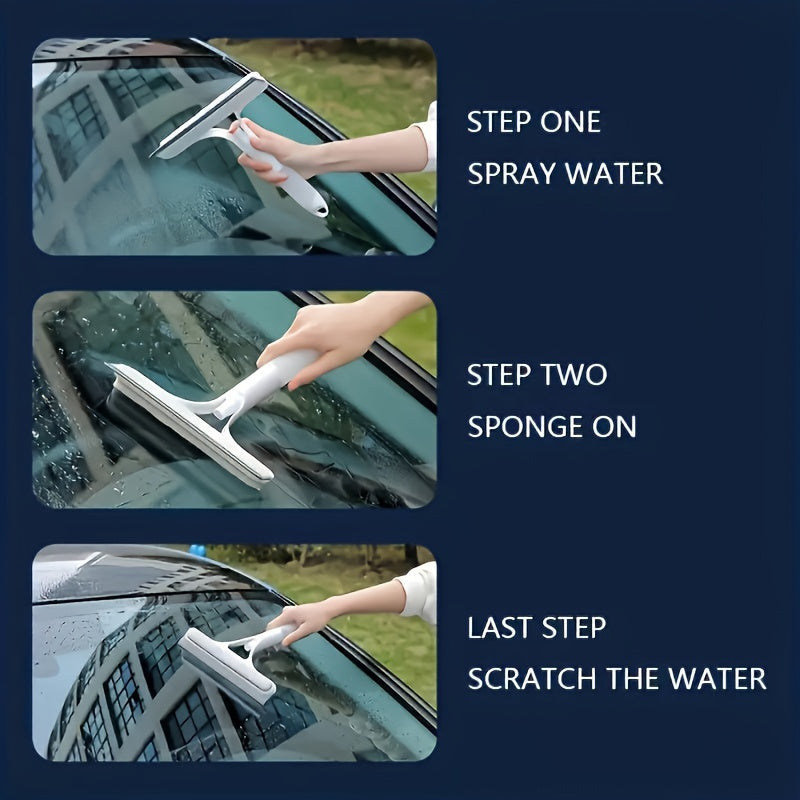 STEP ONE
SPRAY WATER

STEP TWO
SPONGE ON

LAST STEP
SCRATCH THE WATER