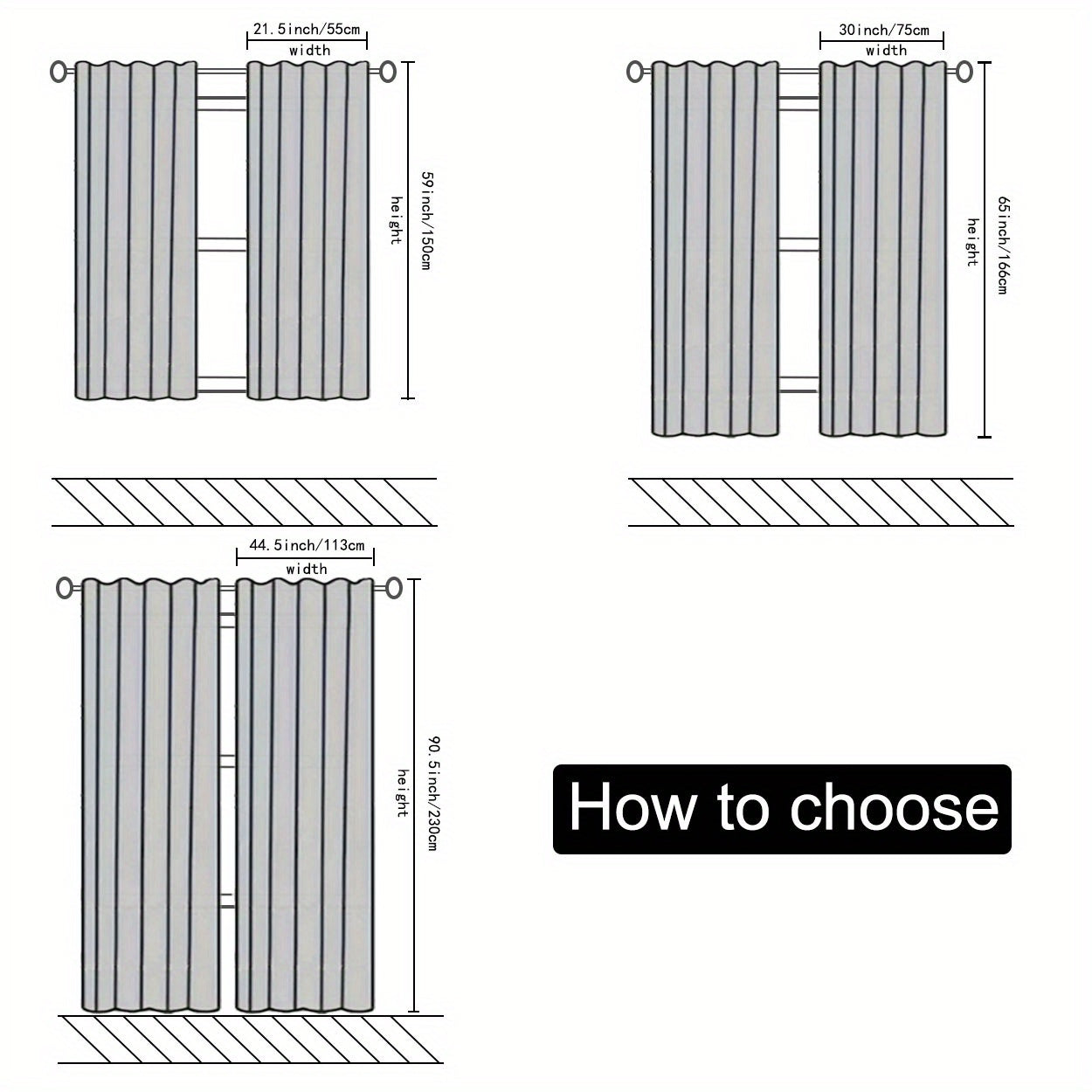 21.5inch/55cm
width

59inch/150cm
height

30inch/75cm
width

65inch/166cm
height

44.5inch/113cm
width

90.5inch/230cm
height

How to choose