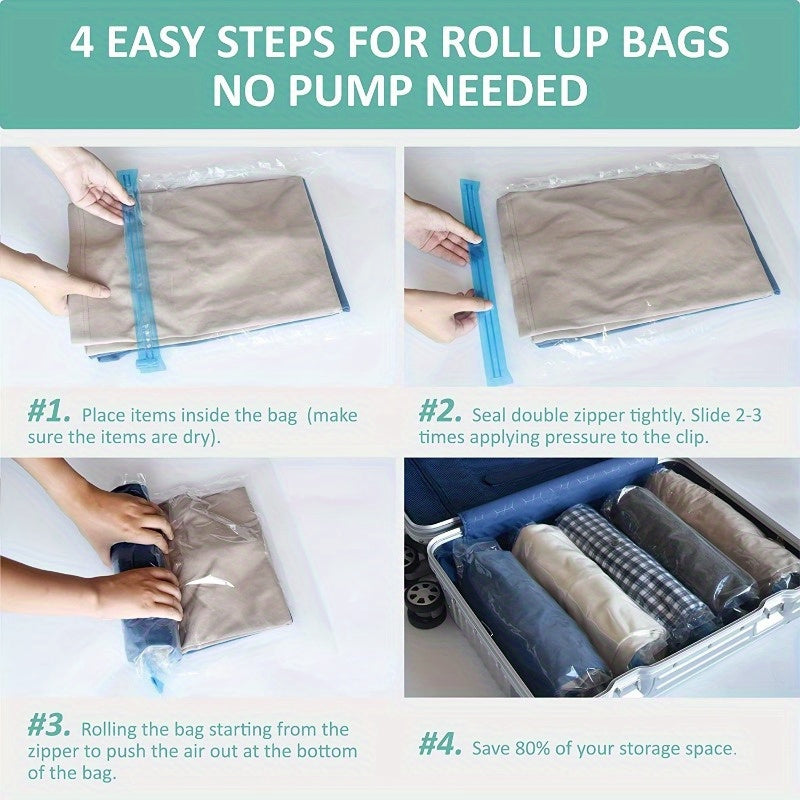 4 EASY STEPS FOR ROLL UP BAGS
NO PUMP NEEDED

#1. Place items inside the bag (make sure the items are dry).

#2. Seal double zipper tightly. Slide 2-3 times applying pressure to the clip.

#3. Rolling the bag starting from the zipper to push the air out at the bottom of the bag.

#4. Save 80% of your storage space.