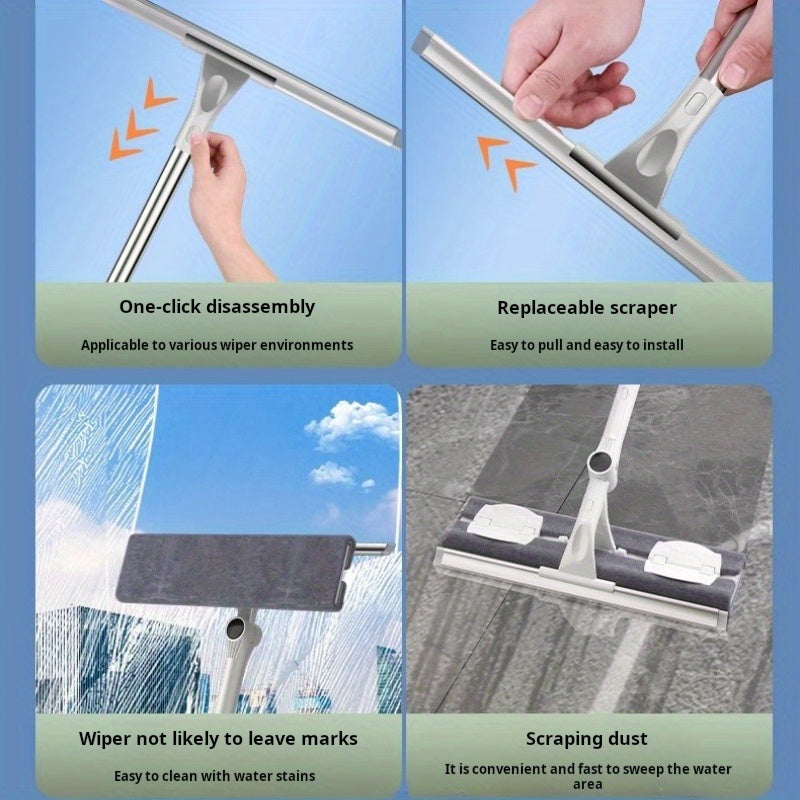 One-click disassembly

Applicable to various wiper environments

Replaceable scraper

Easy to pull and easy to install

Wiper not likely to leave marks

Easy to clean with water stains

Scraping dust

It is convenient and fast to sweep the water area