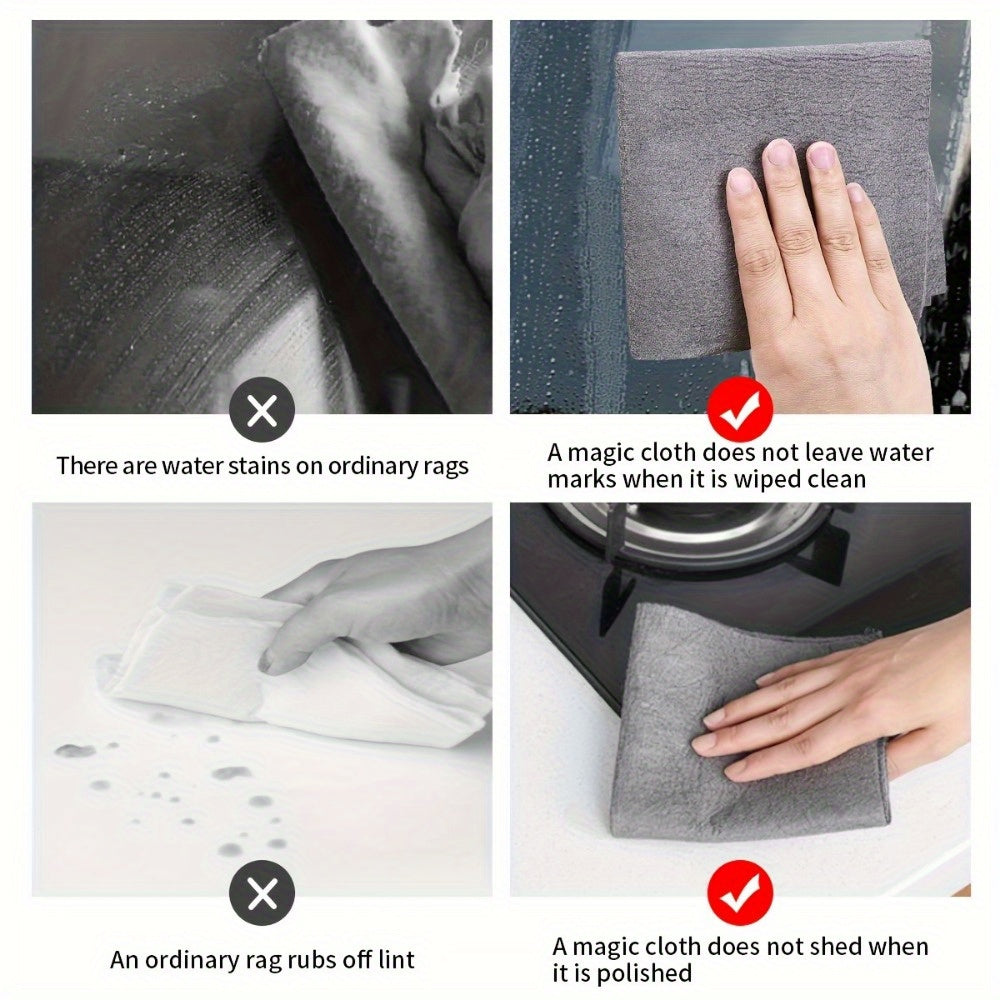 There are water stains on ordinary rags

A magic cloth does not leave water marks when it is wiped clean

An ordinary rag rubs off lint

A magic cloth does not shed when it is polished