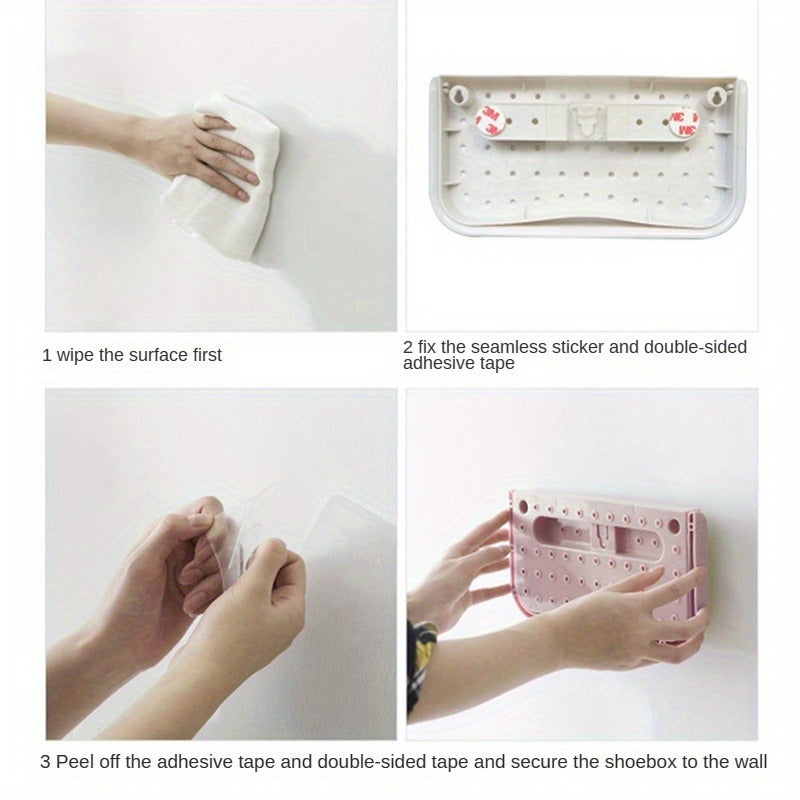 3M

3M

1 wipe the surface first

2 fix the seamless sticker and double-sided adhesive tape

3 Peel off the adhesive tape and double-sided tape and secure the shoebox to the wall