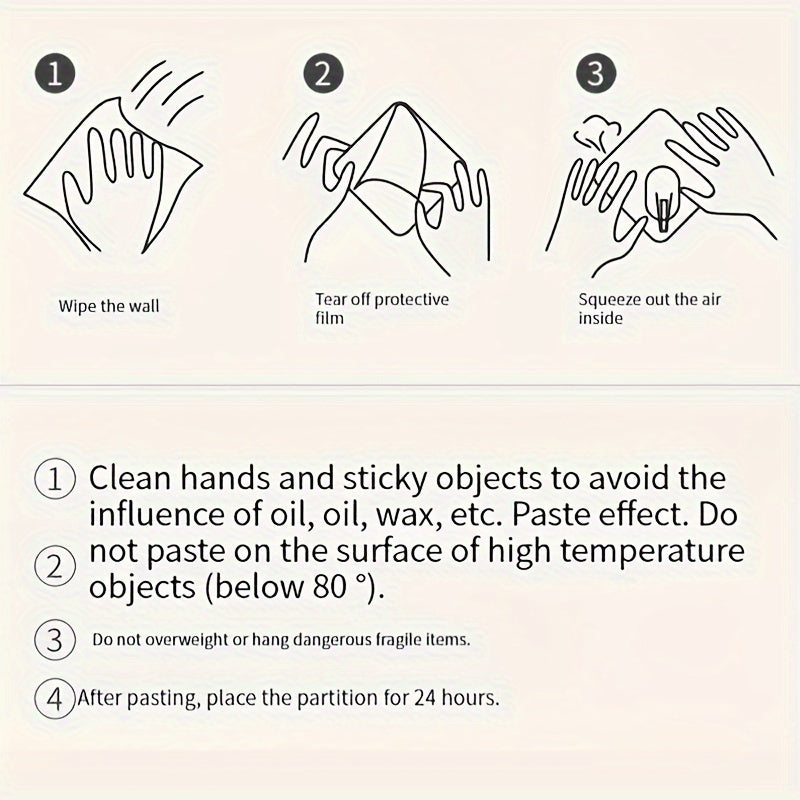 1
Wipe the wall

2
Tear off protective film

3
Squeeze out the air inside

1 Clean hands and sticky objects to avoid the influence of oil, oil, wax, etc. Paste effect. Do
2 not paste on the surface of high temperature objects (below 80 °).

3 Do not overweight or hang dangerous fragile items.

4 After pasting, place the partition for 24 hours.