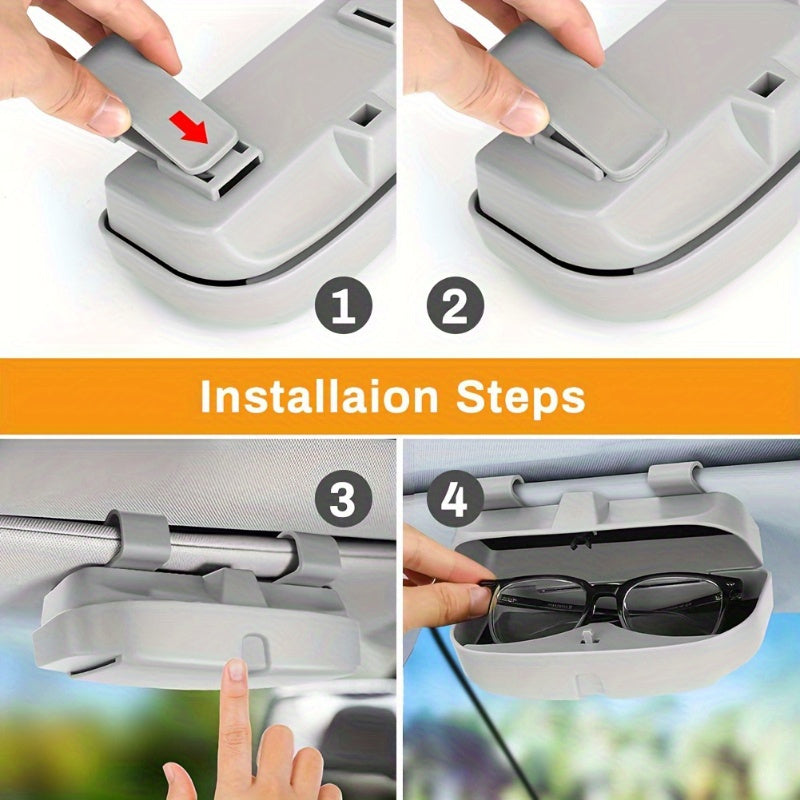 1

2

Installaion Steps

3

4