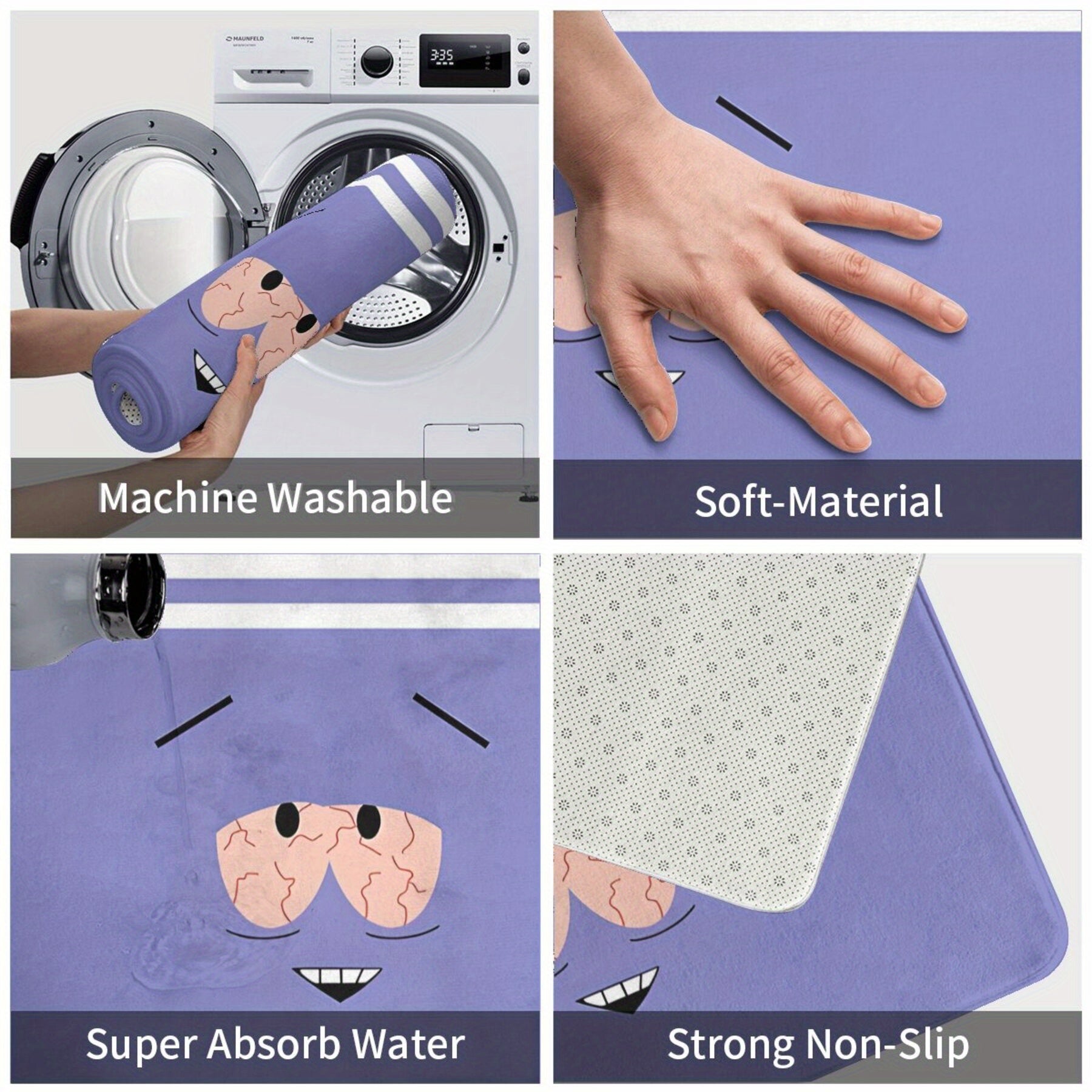 MAUNFELD

3:35

Machine Washable

Soft-Material

Super Absorb Water

Strong Non-Slip