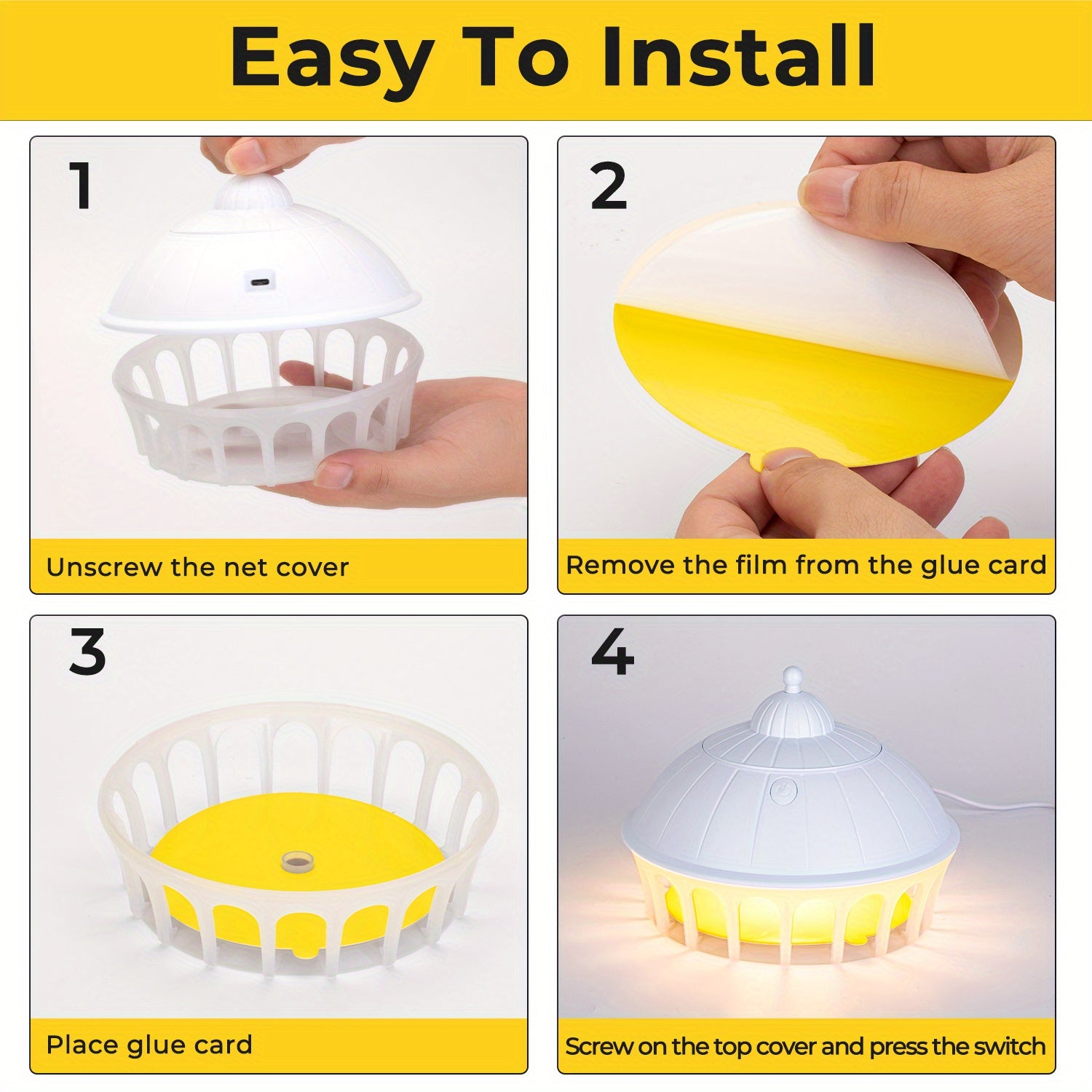 Easy To Install

1

Unscrew the net cover

2

Remove the film from the glue card

3

Place glue card

4

Screw on the top cover and press the switch