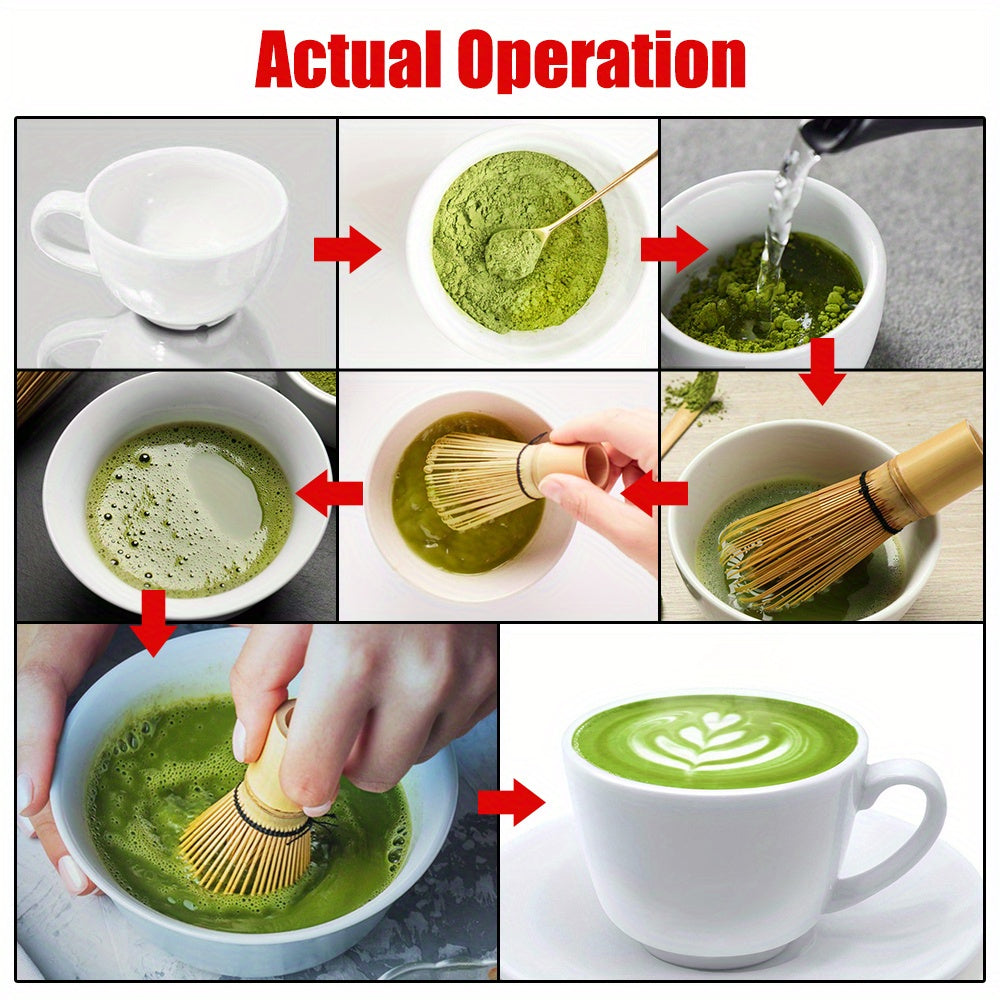 Actual Operation