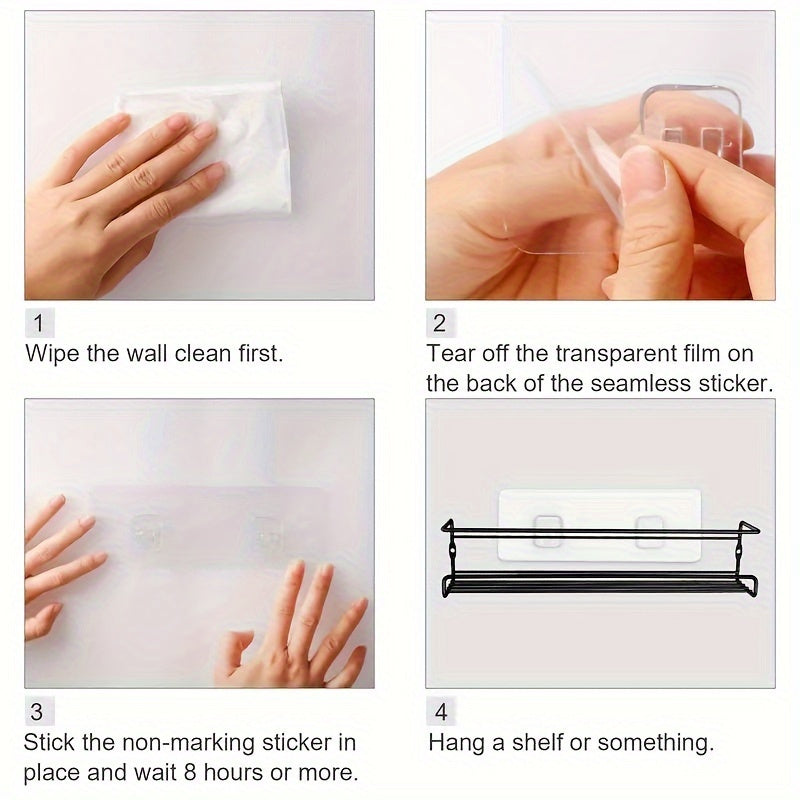 1
Wipe the wall clean first.

2
Tear off the transparent film on the back of the seamless sticker.

3
Stick the non-marking sticker in place and wait 8 hours or more.

4
Hang a shelf or something.