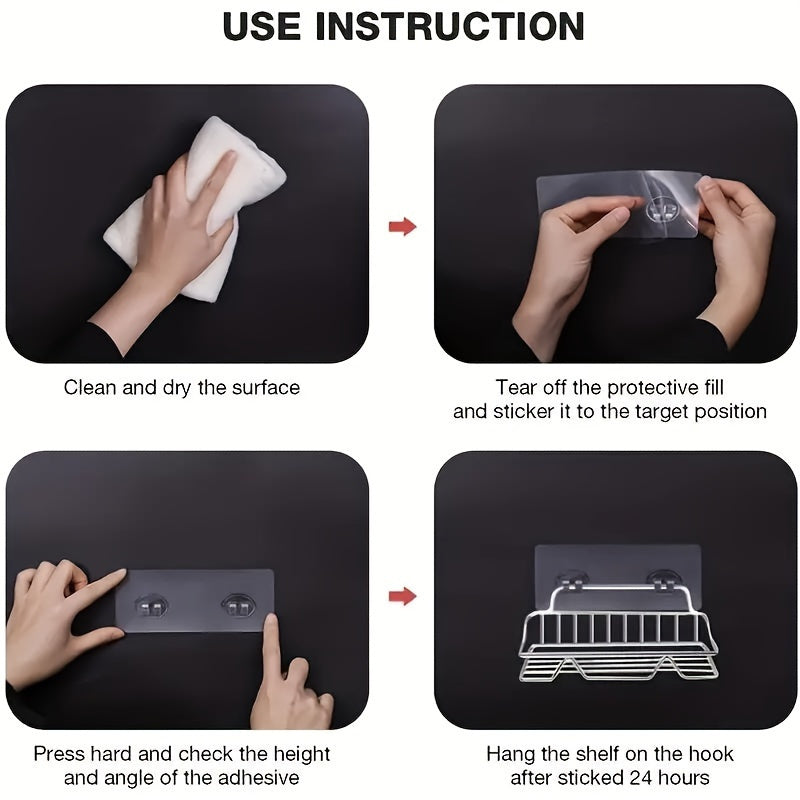 USE INSTRUCTION

Clean and dry the surface

Tear off the protective fill and sticker it to the target position

Press hard and check the height and angle of the adhesive

Hang the shelf on the hook after sticked 24 hours