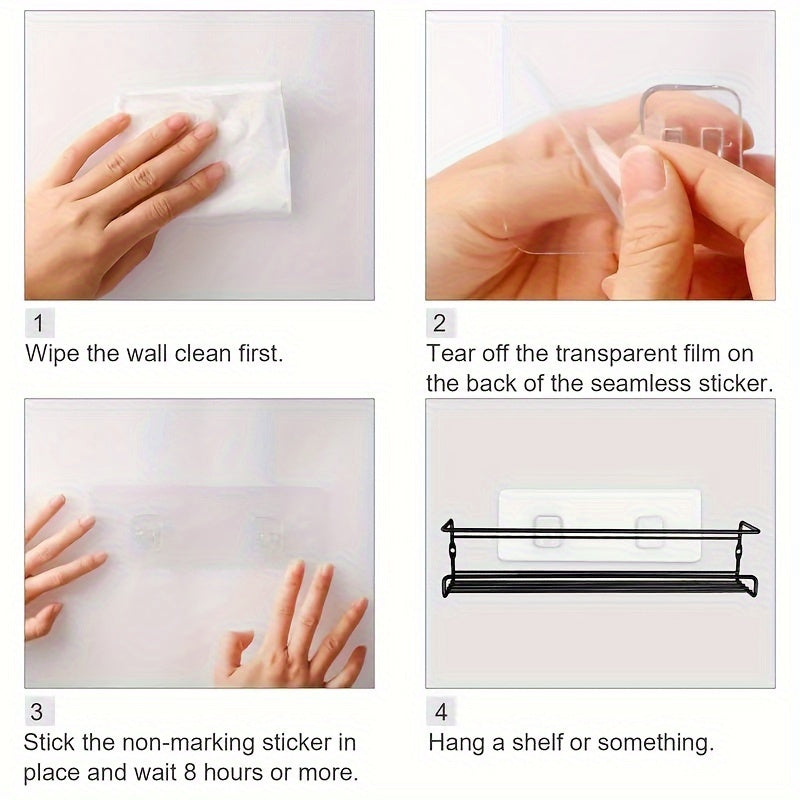 1
Wipe the wall clean first.

2
Tear off the transparent film on the back of the seamless sticker.

3
Stick the non-marking sticker in place and wait 8 hours or more.

4
Hang a shelf or something.