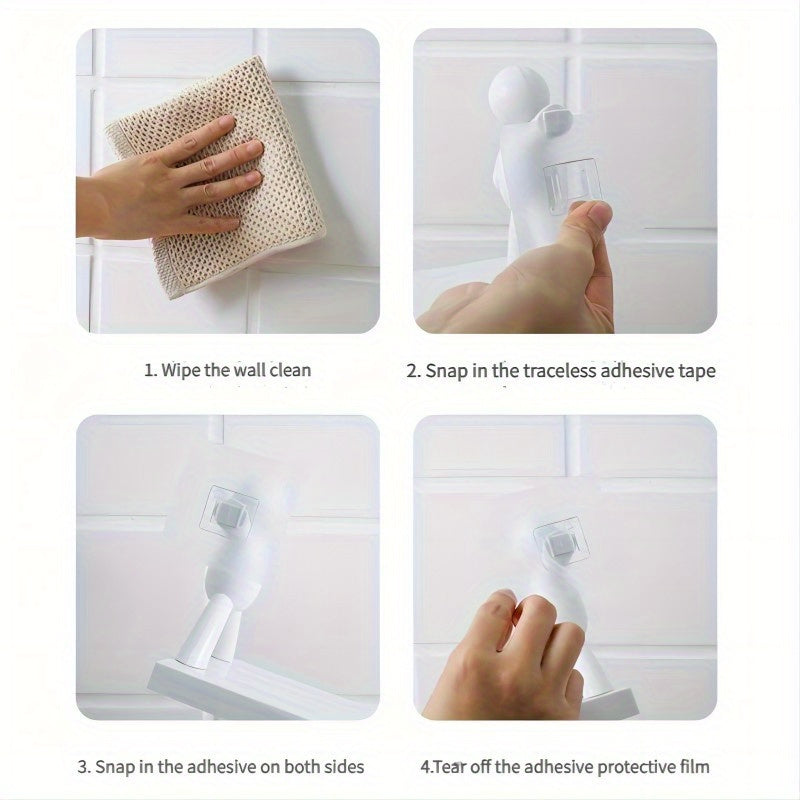 1. Wipe the wall clean

2. Snap in the traceless adhesive tape

3. Snap in the adhesive on both sides

4.Tear off the adhesive protective film