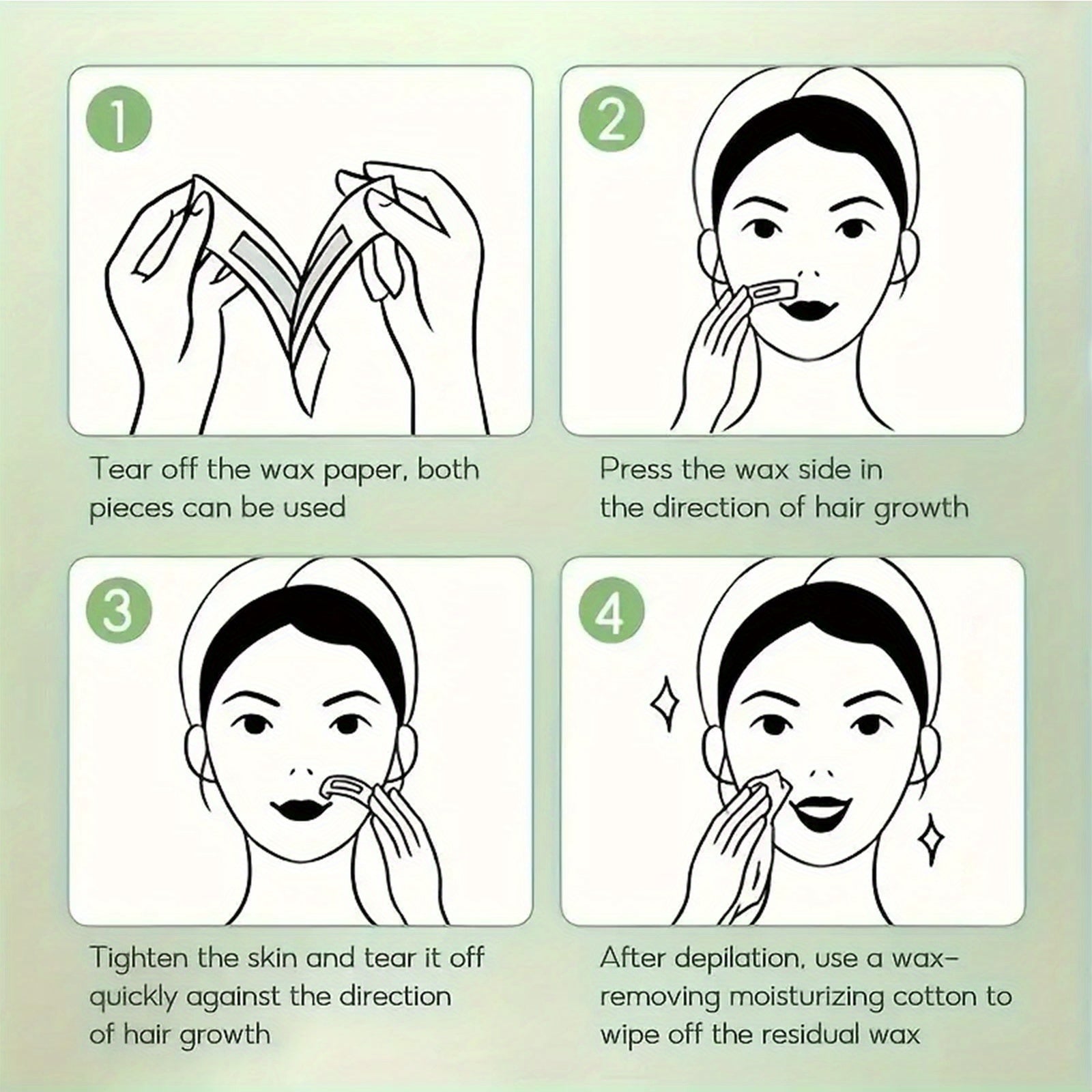 1

Tear off the wax paper, both pieces can be used

2

Press the wax side in the direction of hair growth

3

Tighten the skin and tear it off quickly against the direction of hair growth

4

After depilation, use a wax-removing moisturizing cotton to wipe off the residual wax