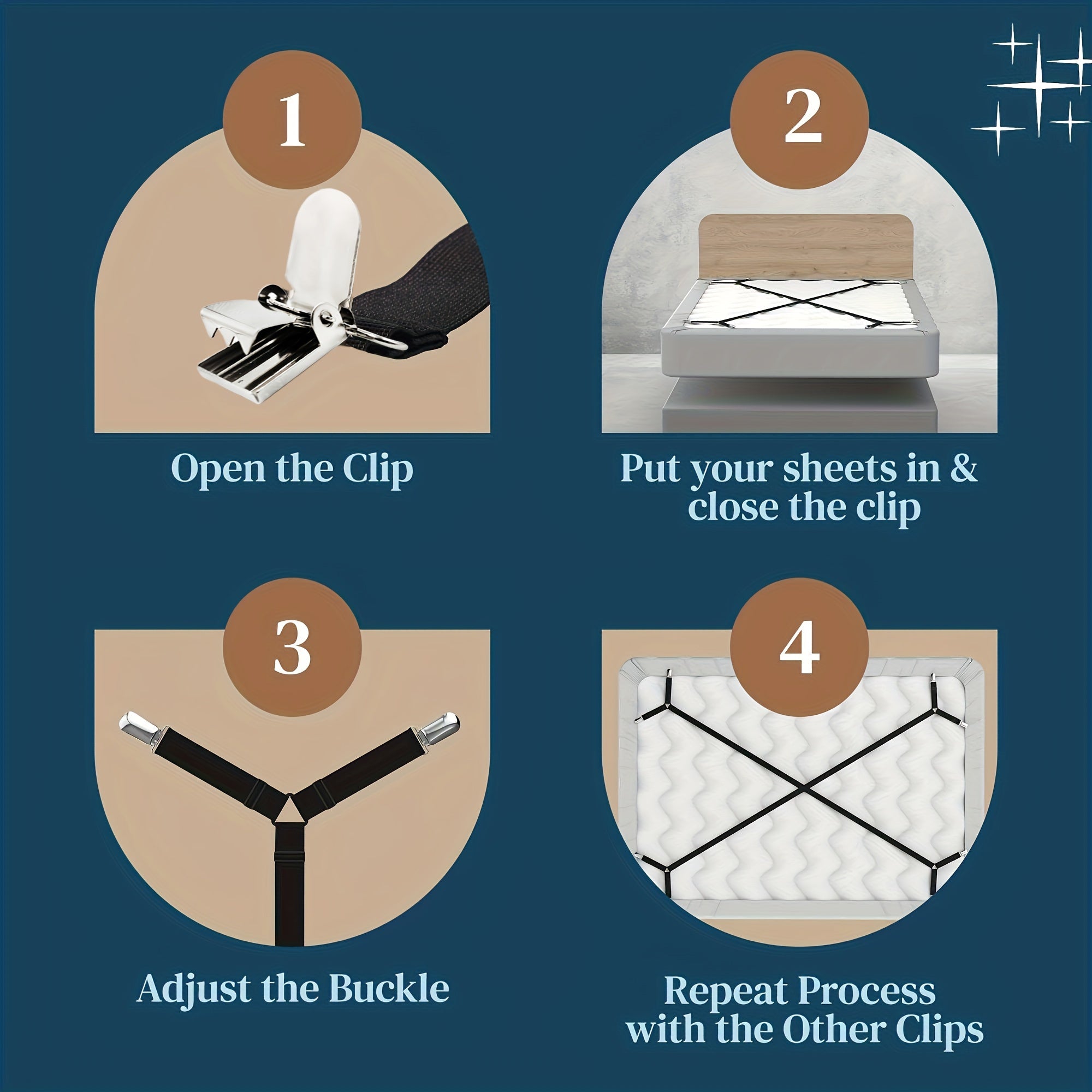 1

Open the Clip

2

Put your sheets in & close the clip

3

Adjust the Buckle

4

Repeat Process with the Other Clips