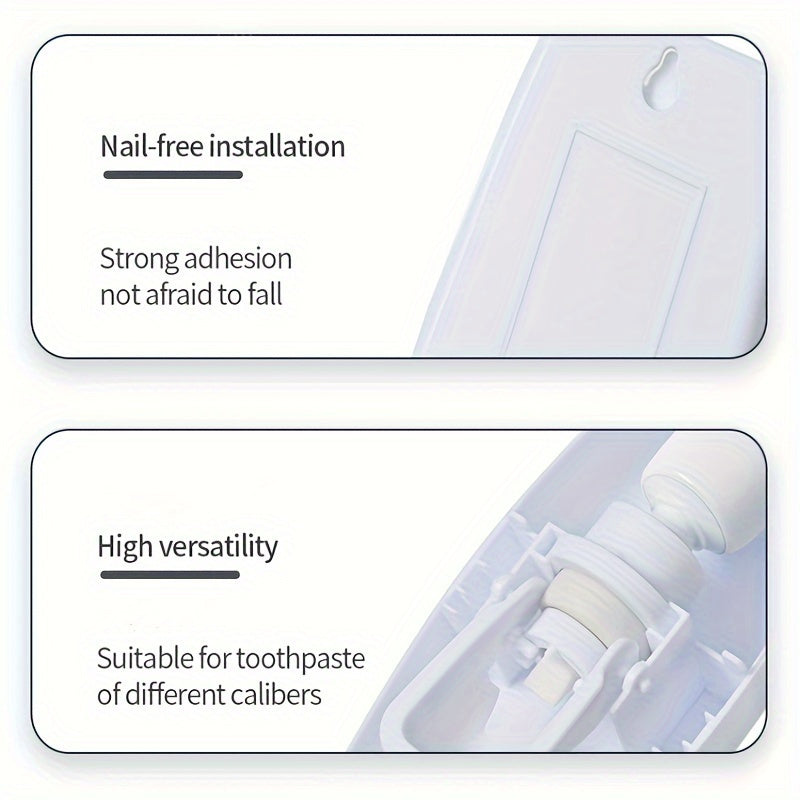 Nail-free installation

Strong adhesion
not afraid to fall

High versatility

Suitable for toothpaste
of different calibers