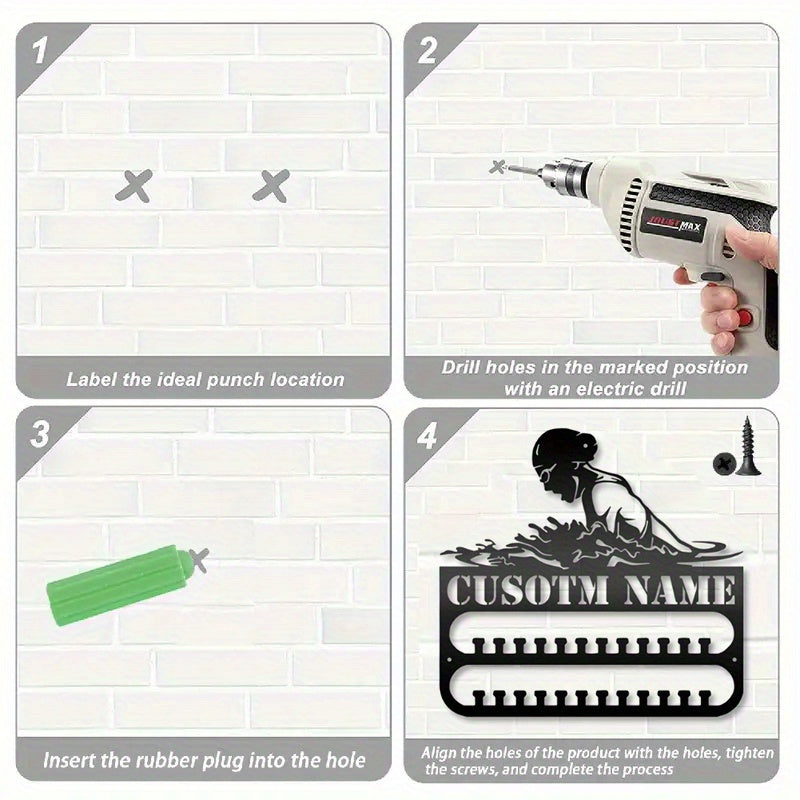 1

Label the ideal punch location

2

JOUSTMAX

Drill holes in the marked position with an electric drill

3

Insert the rubber plug into the hole

4

CUSOTM NAME

Align the holes of the product with the holes, tighten the screws, and complete the process