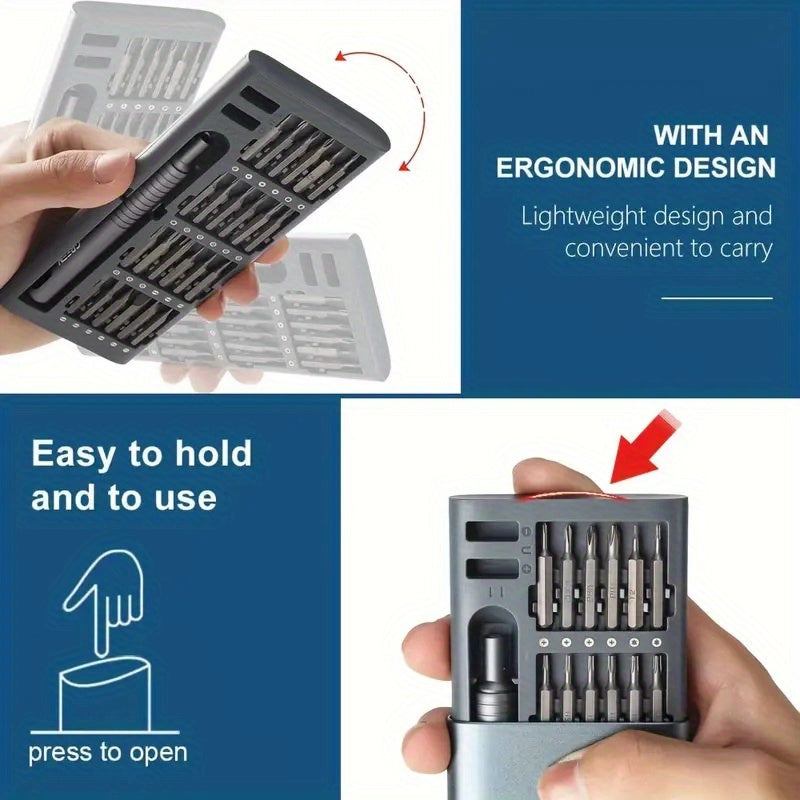 WITH AN ERGONOMIC DESIGN

Lightweight design and convenient to carry

Easy to hold and to use

press to open