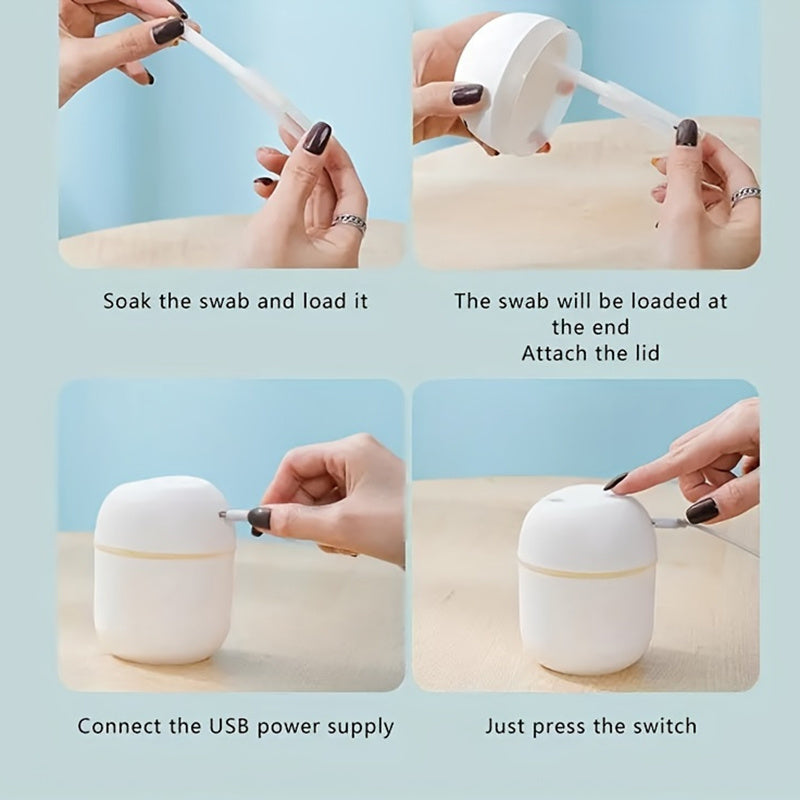 Soak the swab and load it

The swab will be loaded at the end
Attach the lid

Connect the USB power supply

Just press the switch