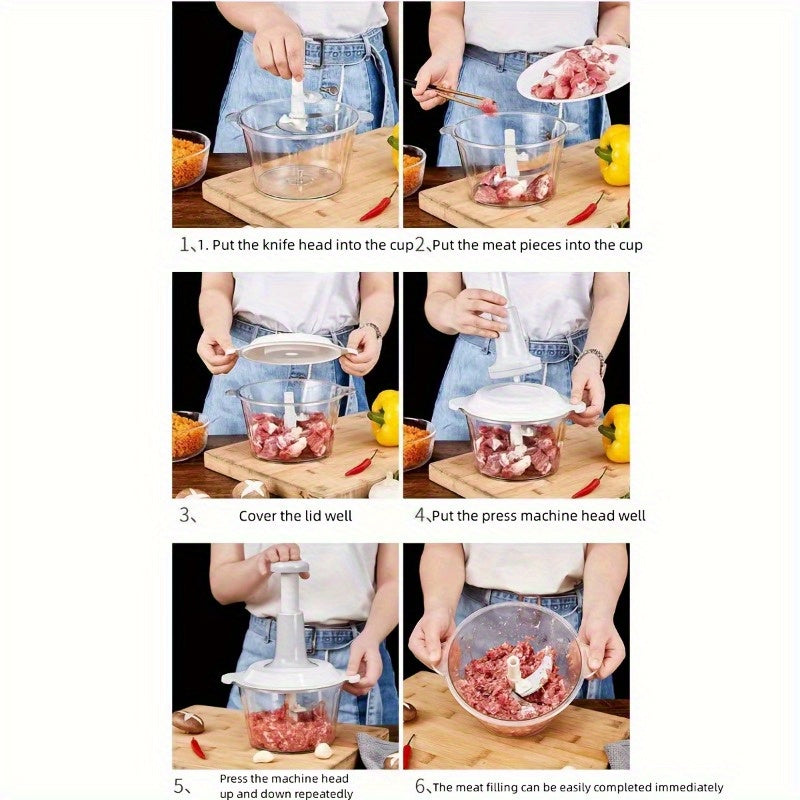 1、1. Put the knife head into the cup

2、Put the meat pieces into the cup

3、 Cover the lid well

4、Put the press machine head well

5、 Press the machine head up and down repeatedly

6、The meat filling can be easily completed immediately