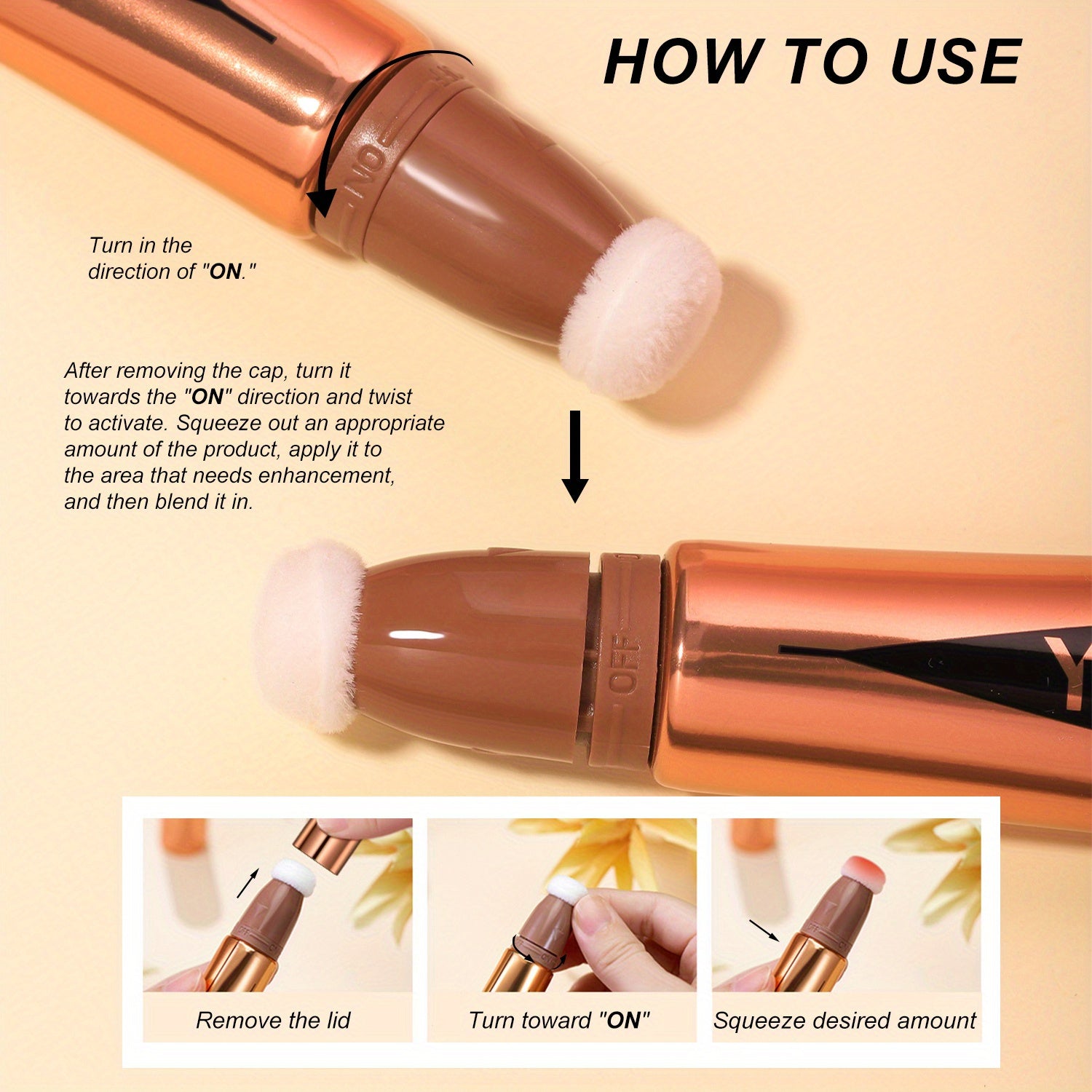 HOW TO USE

ON

Turn in the direction of "ON."

After removing the cap, turn it towards the "ON" direction and twist to activate. Squeeze out an appropriate amount of the product, apply it to the area that needs enhancement, and then blend it in.

OFF

Remove the lid

Turn toward "ON"

Squeeze desired amount