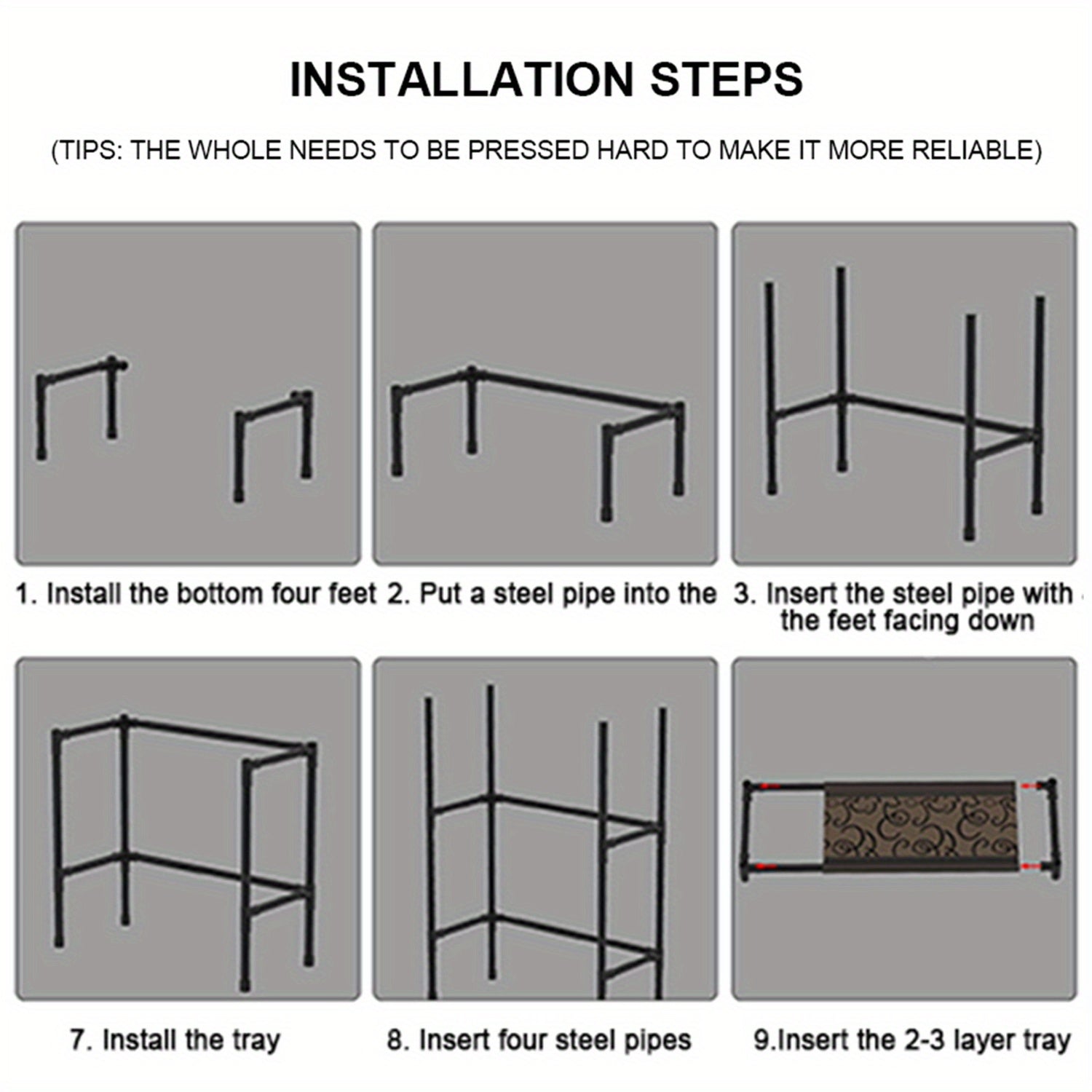 INSTALLATION STEPS

(TIPS: THE WHOLE NEEDS TO BE PRESSED HARD TO MAKE IT MORE RELIABLE)

1. Install the bottom four feet

2. Put a steel pipe into the

3. Insert the steel pipe with the feet facing down

7. Install the tray

8. Insert four steel pipes

9.Insert the 2-3 layer tray