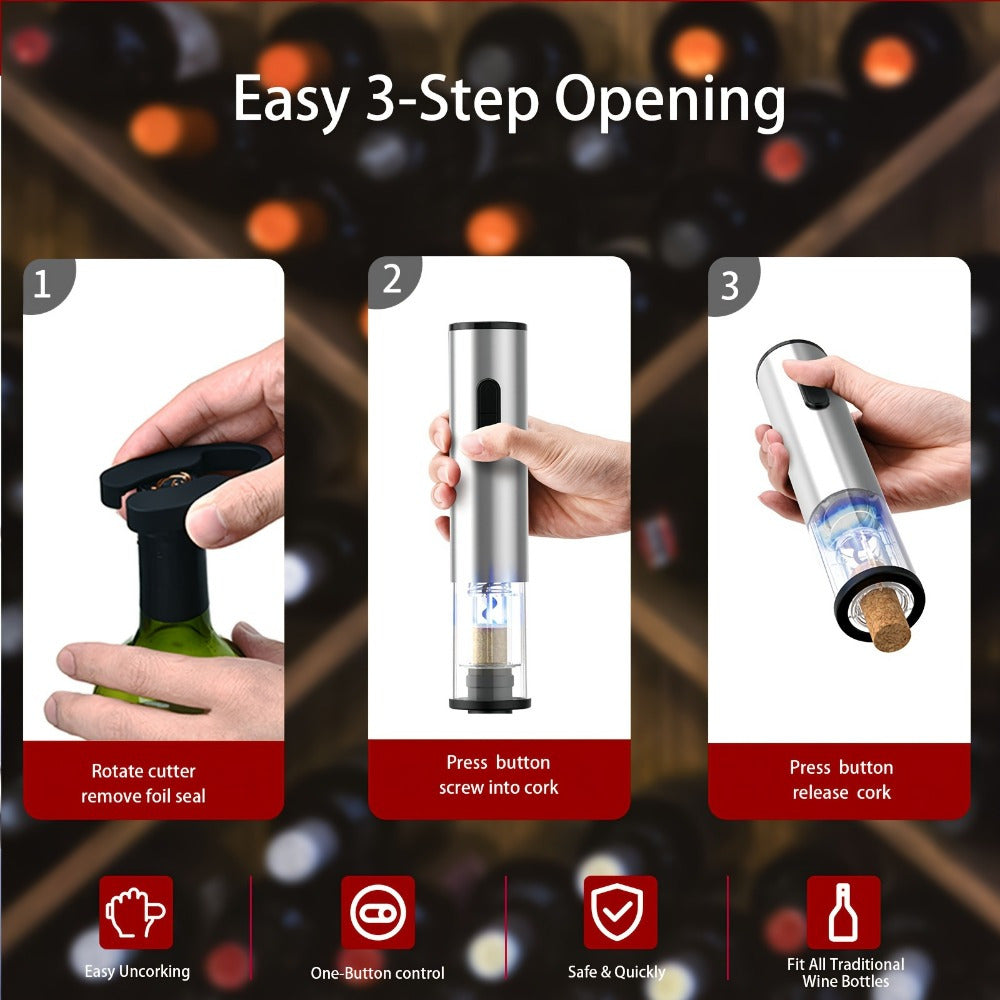 Easy 3-Step Opening

1

Rotate cutter remove foil seal

2

Press button screw into cork

3

Press button release cork

Easy Uncorking

One-Button control

Safe & Quickly

Fit All Traditional Wine Bottles